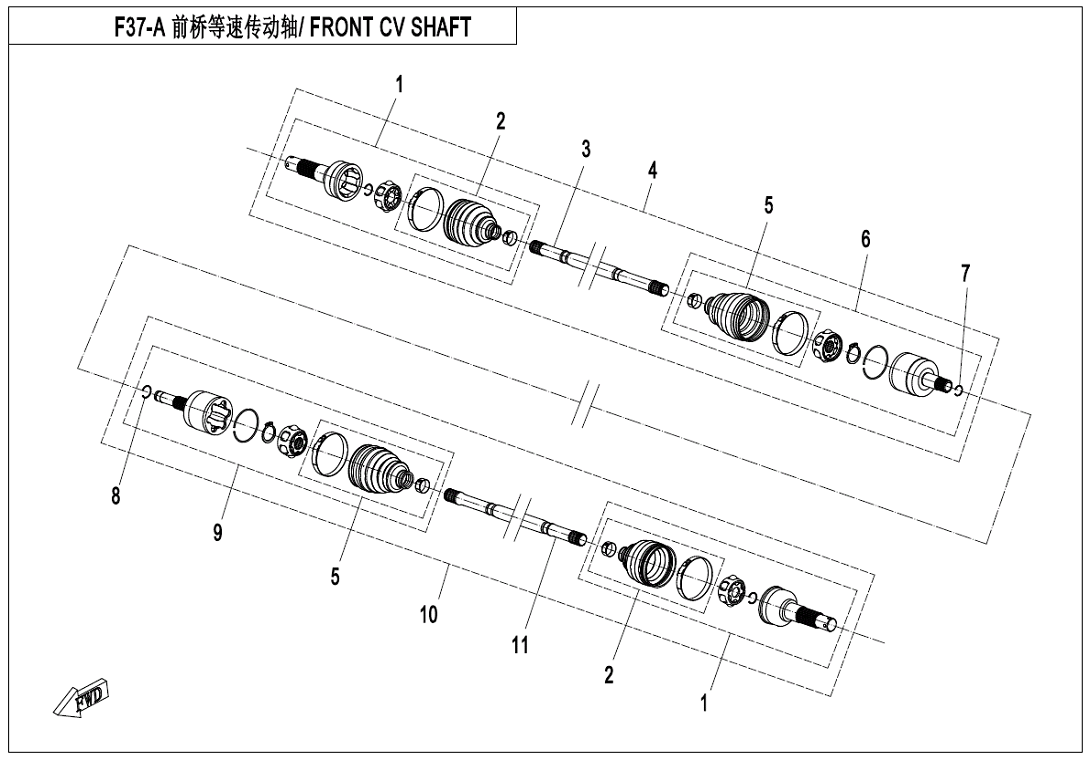 F37-A 前桥等速传动轴/ FRONT CV SHAFT

1
2
3
4
5
6
7
8
9
5
10
11
2
1
FWD