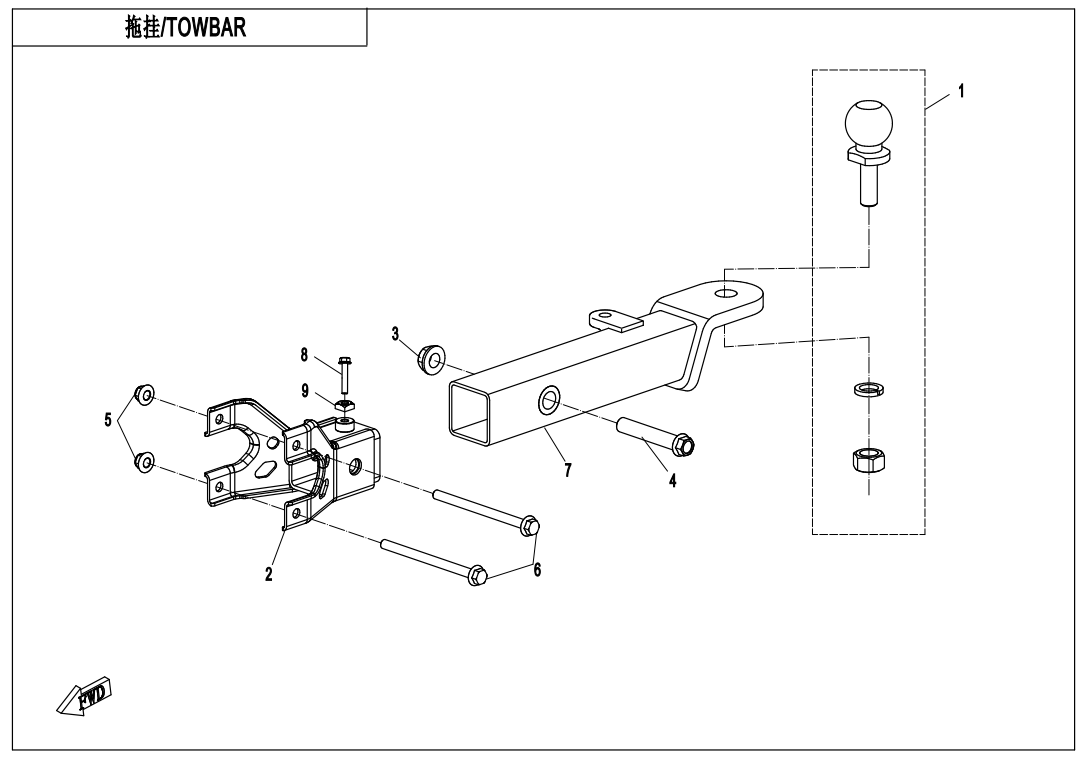 拖挂/TOWBAR

1
3
8
9
5
7
4
2
6
FWD