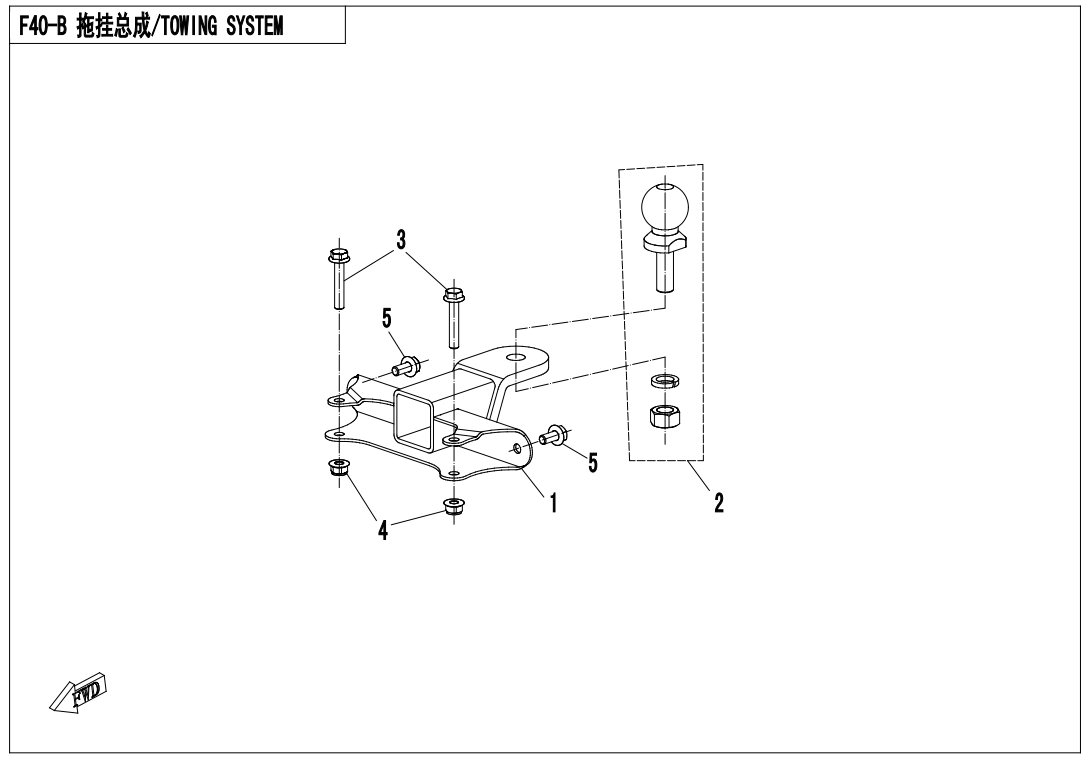 F40-B 拖挂总成/TOWING SYSTEM

3
5
5
1
2
4
FWD