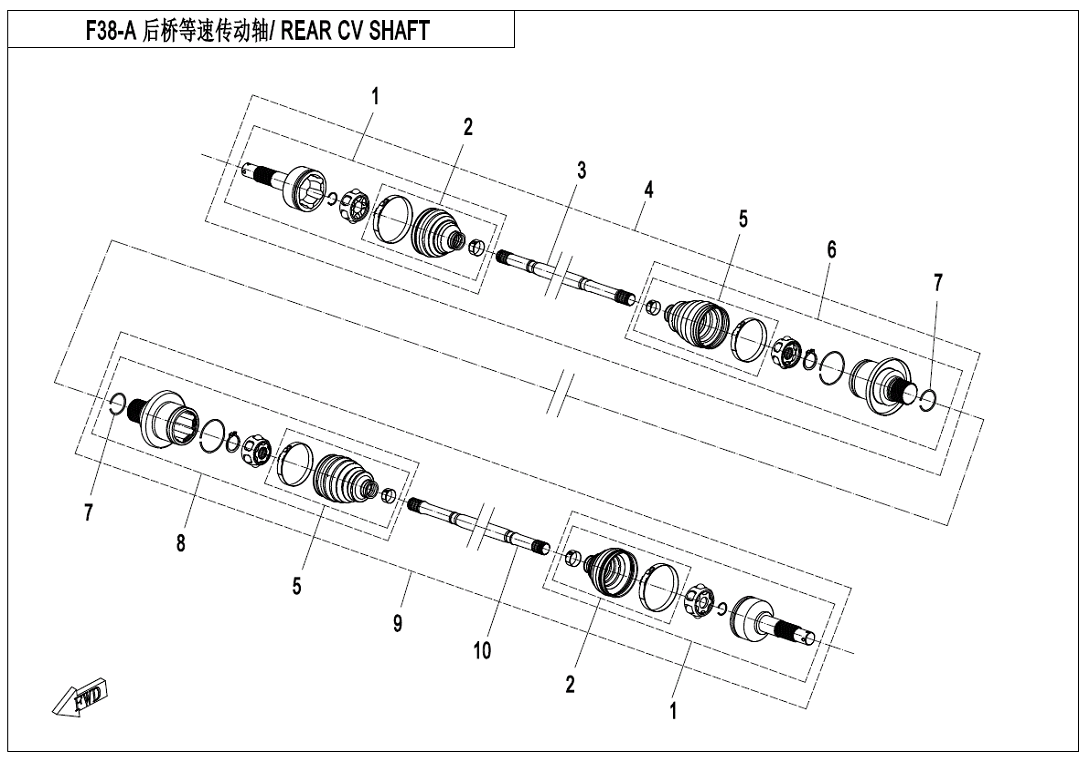 F38-A 后桥等速传动轴/ REAR CV SHAFT

1
2
3
4
5
6
7

7
8
5
9
10
2
1

FWD