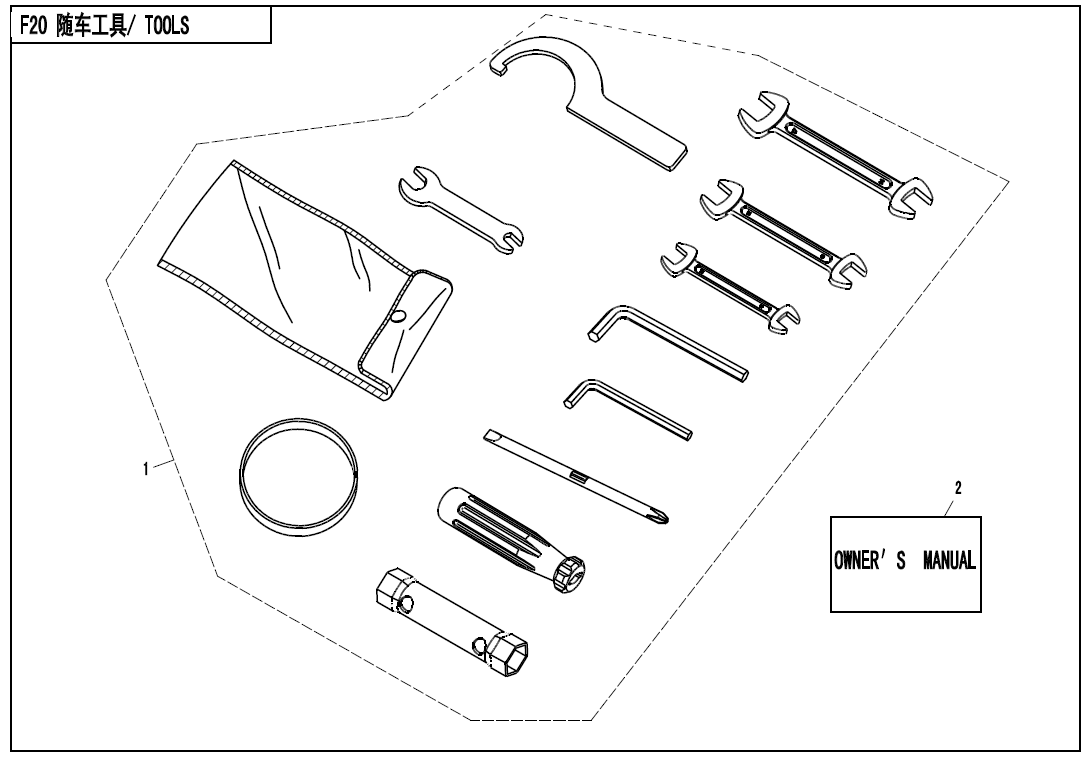 F20 随车工具/ TOOLS

1

2

OWNER' S MANUAL