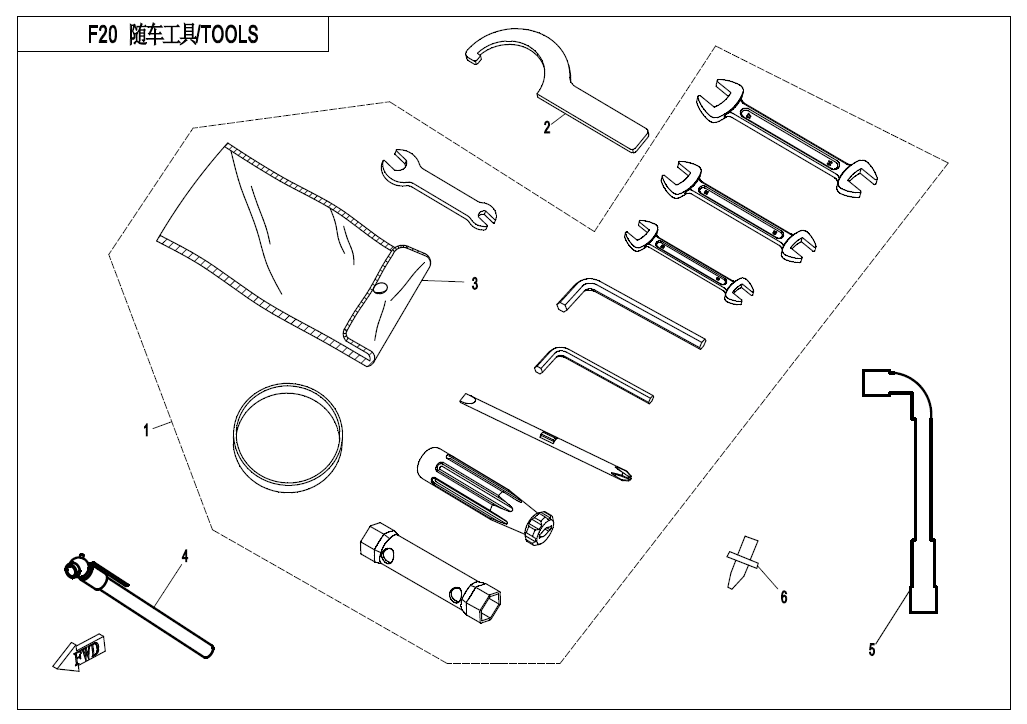 F20 随车工具/TOOLS

2

3

1

4

FWD

6

5