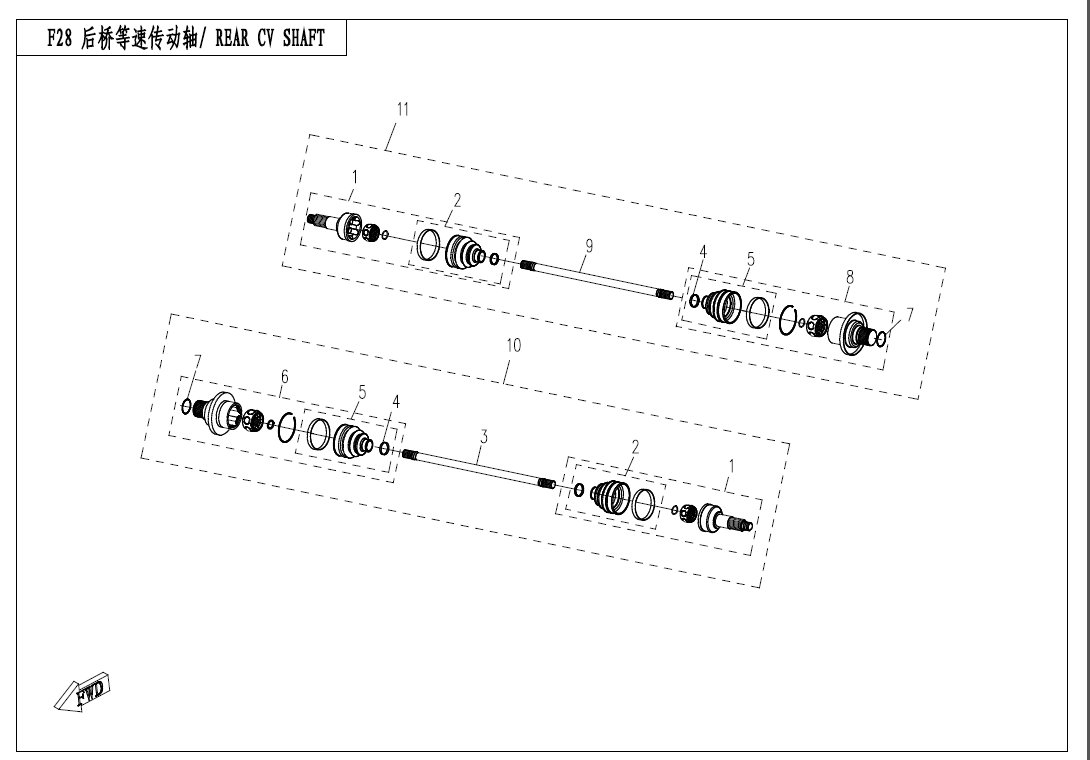 F28 后桥等速传动轴/ REAR CV SHAFT

11
1
2
9
4
5
8
7
10
7
6
5
4
3
2
1
FWD