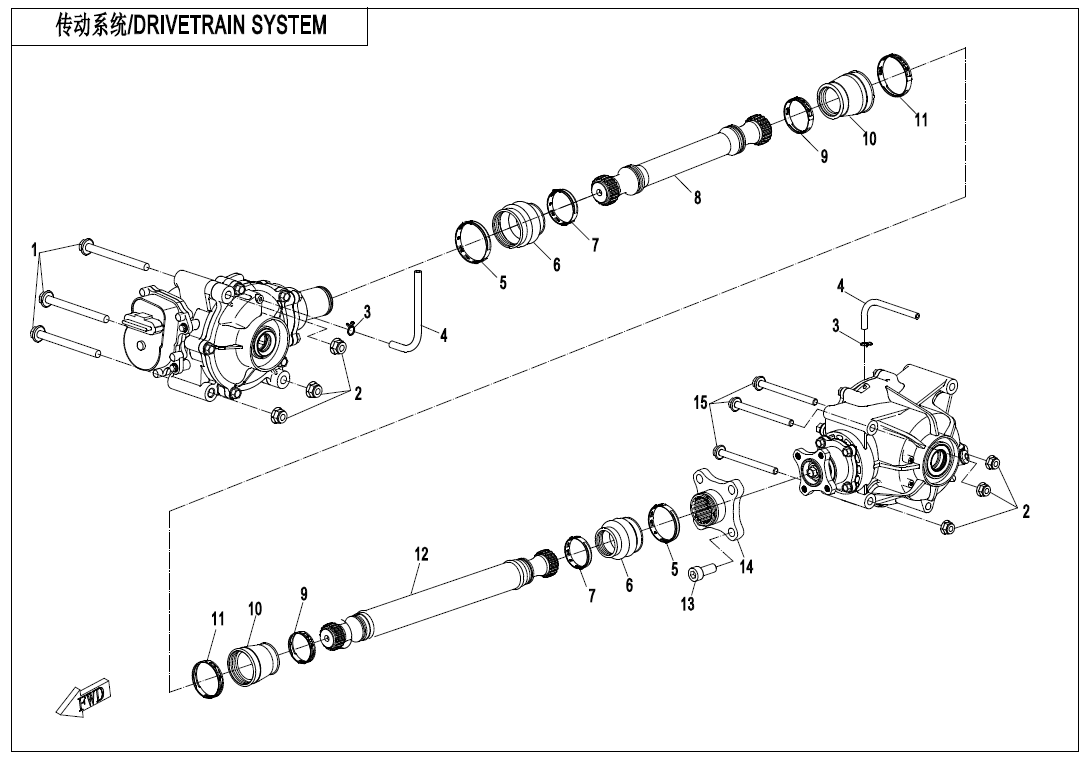 传动系统/DRIVETRAIN SYSTEM

11
10
9
8
7
6
5
1
3
4
2
4
3
15
2
12
7
6
5
14
13
11
10
9
FWD