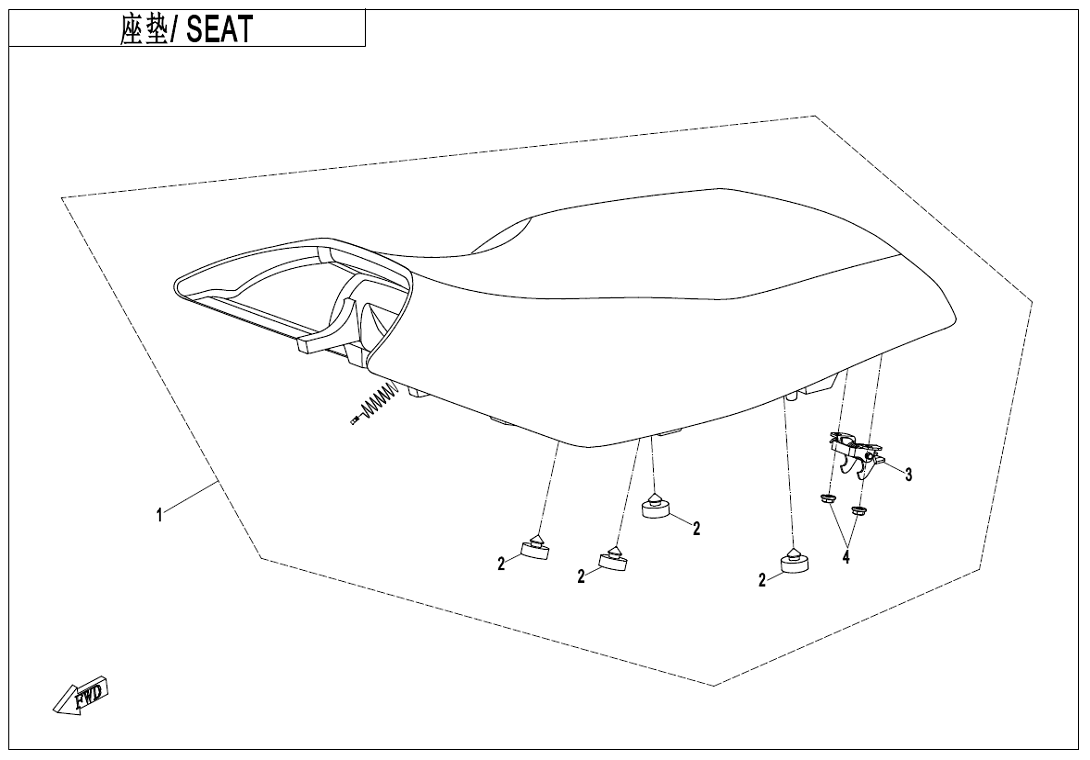 座垫/ SEAT

1

2

2

2

2

3

4

FWD