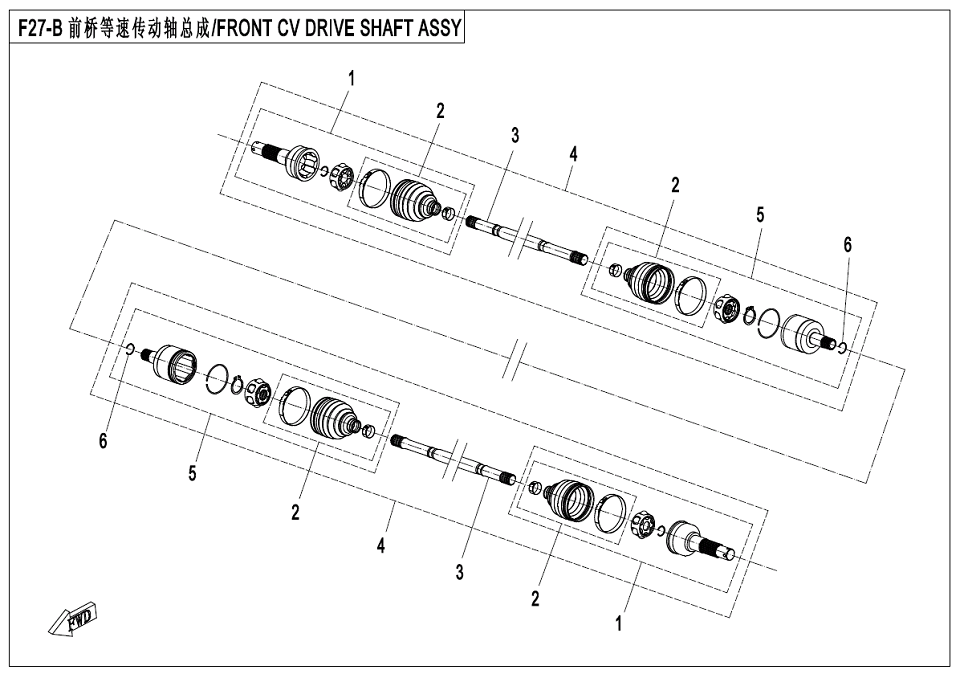 F27-B 前桥等速传动轴总成/FRONT CV DRIVE SHAFT ASSY

1
2
3
4
2
5
6
6
5
2
4
3
2
1
FWD