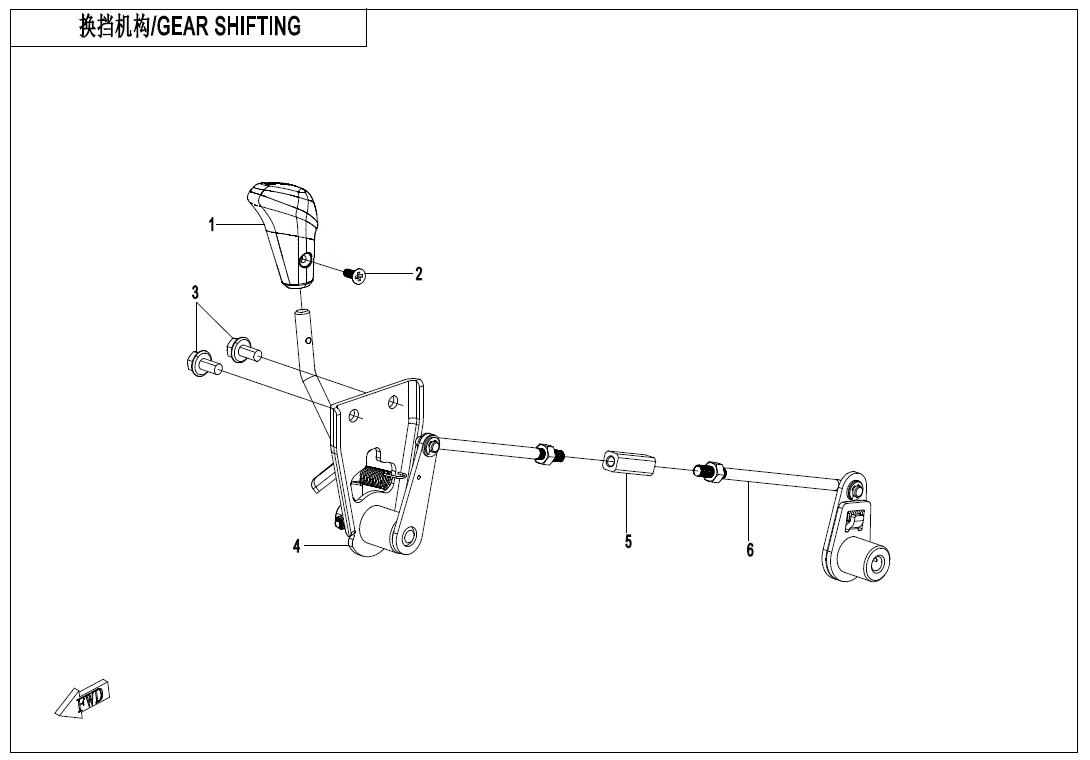 换挡机构/GEAR SHIFTING

1
2
3
4
5
6

FWD