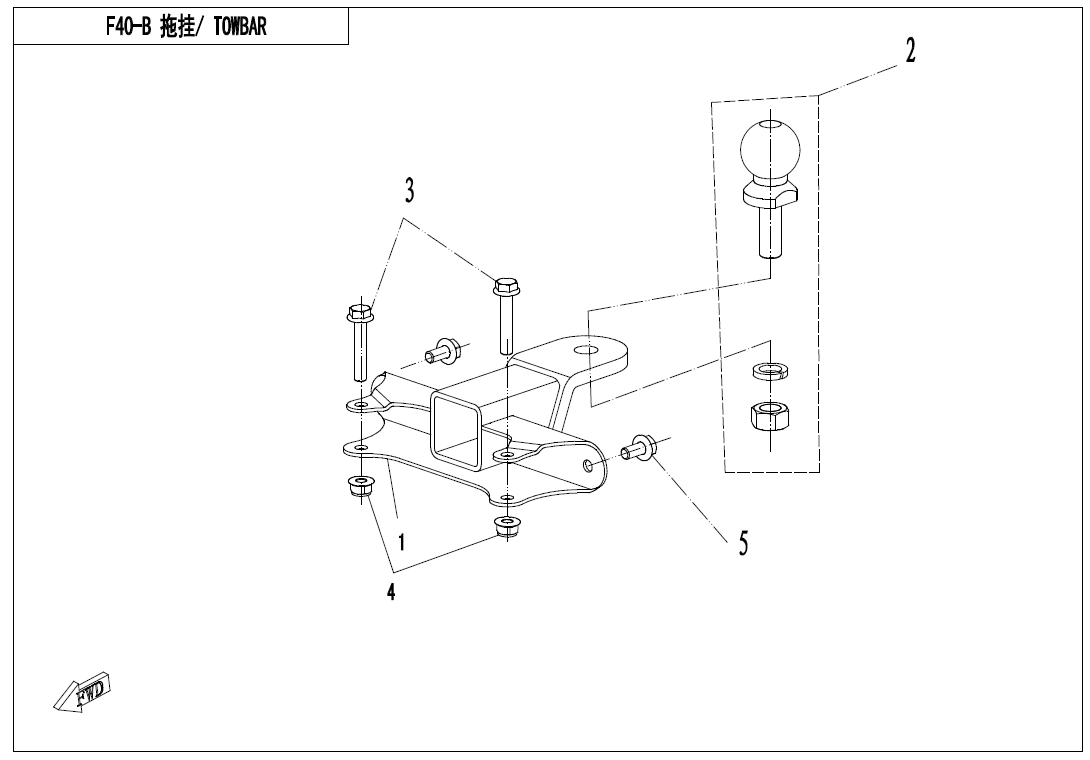 F40-B 拖挂/ TOWBAR

2

3

1

4

5

FWD