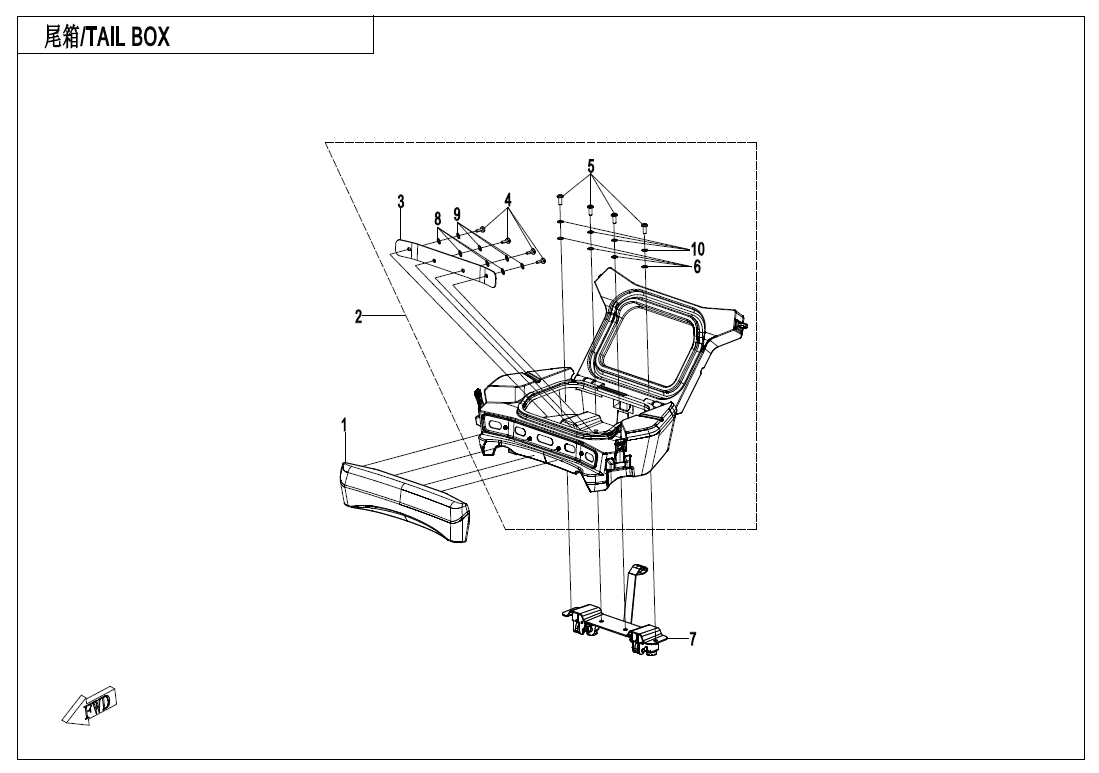 尾箱/TAIL BOX

5
3
8
9
4
10
6
2
1
7
FWD