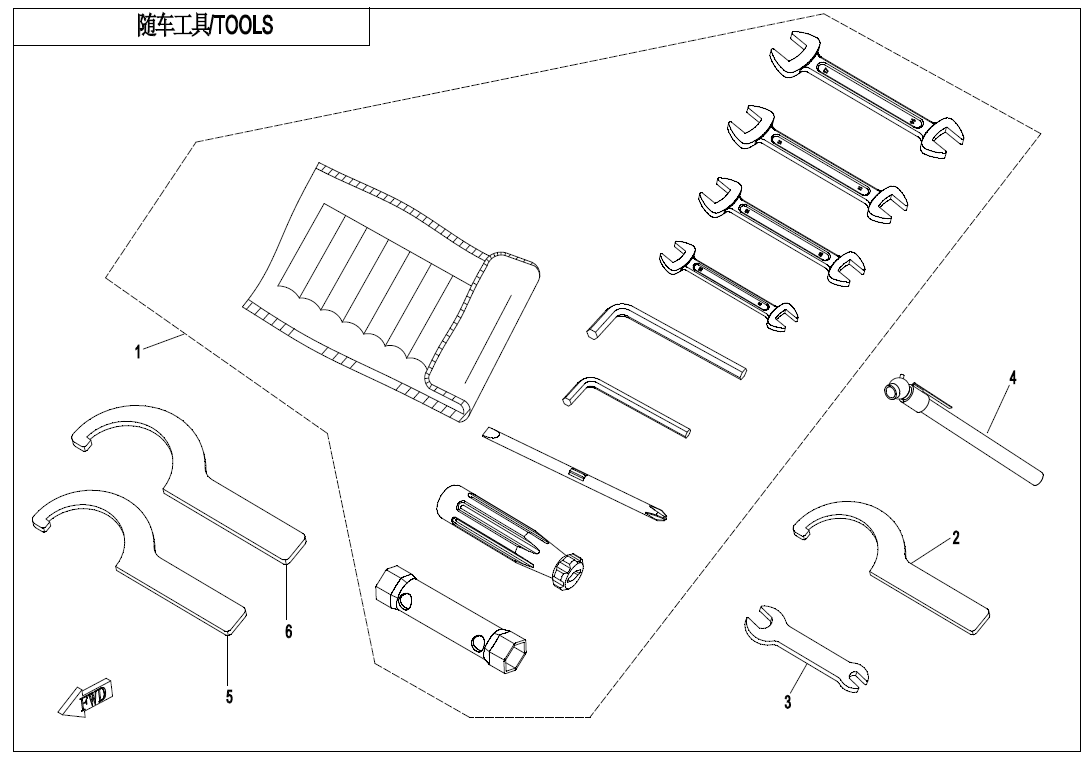 随车工具/TOOLS

1

4

2

3

6

5

FWD