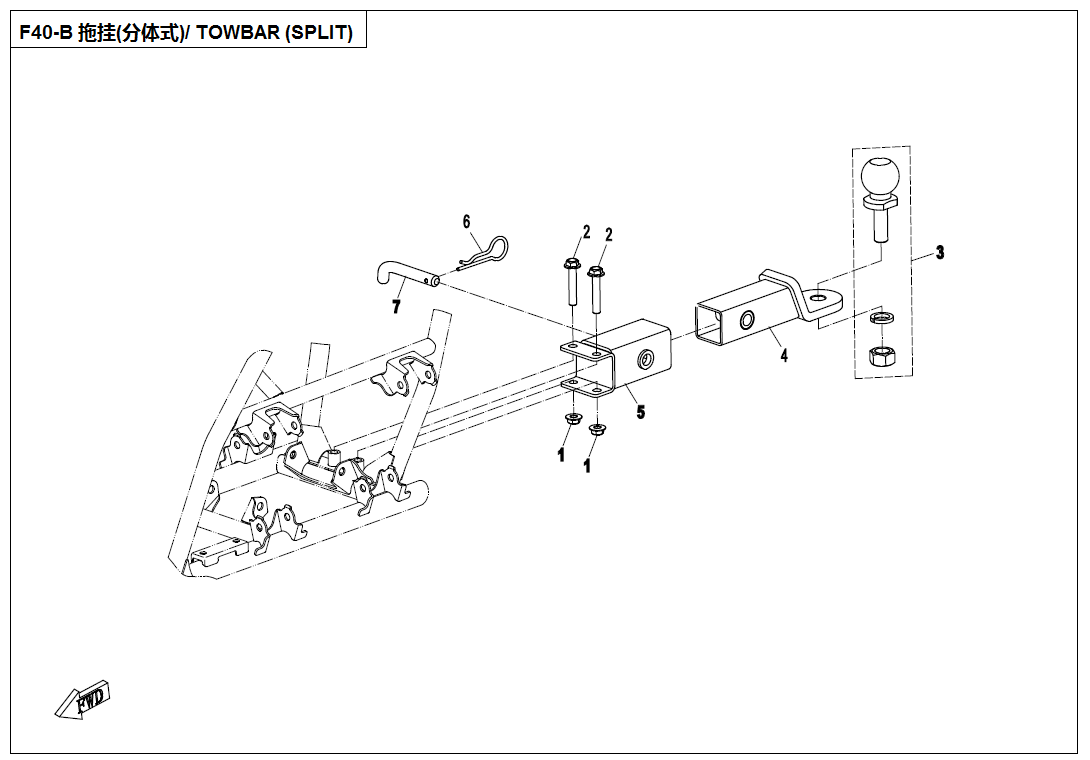 F40-B 拖挂(分体式)/ TOWBAR (SPLIT)

6
2
2
3
7
4
5
1
1
FWD