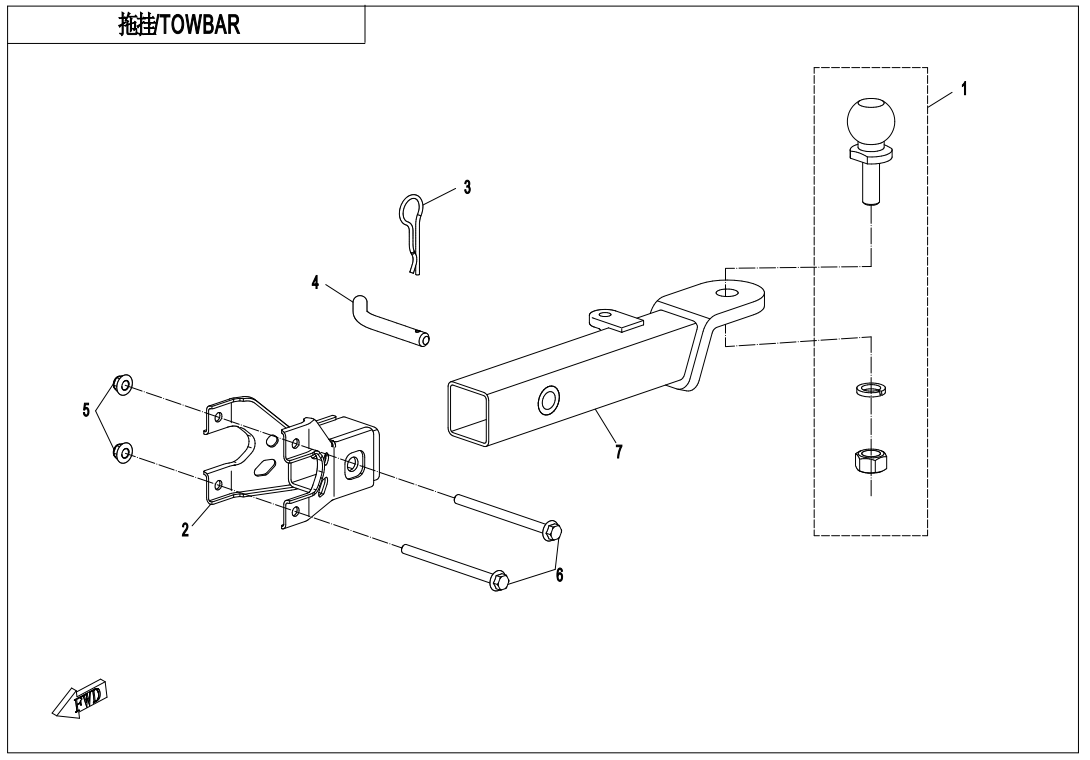 拖挂/TOWBAR

1

3

4

5

7

2

6

FWD