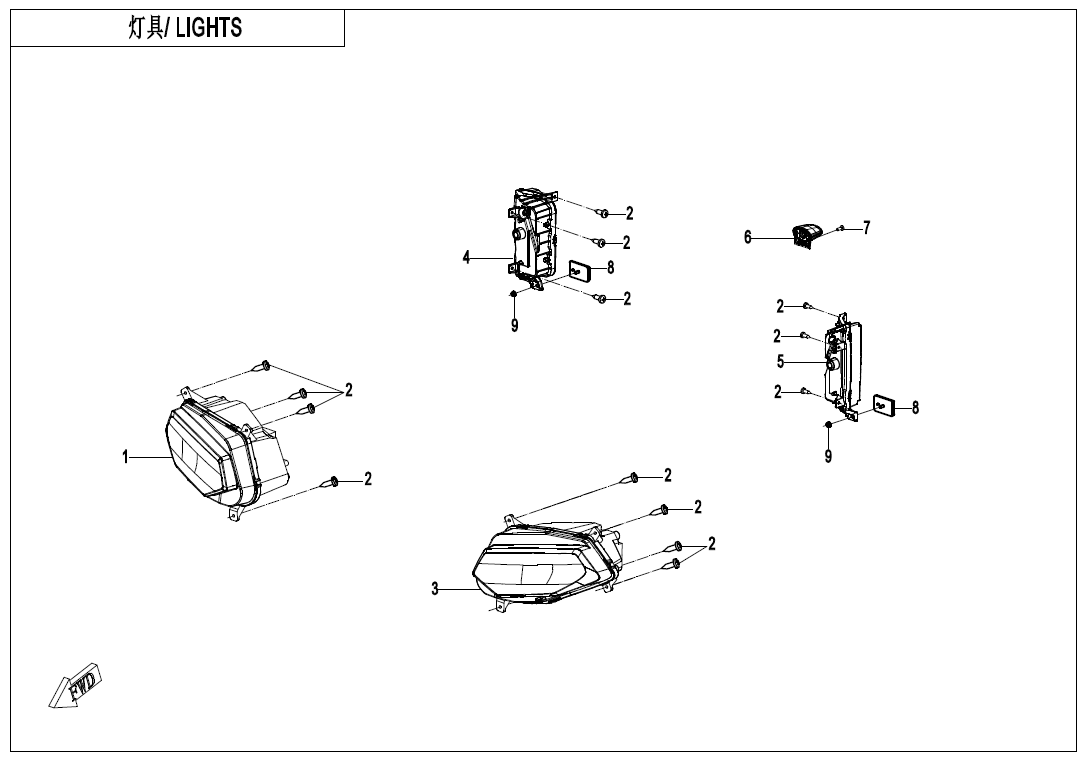 灯具/ LIGHTS

2
2
4
8
2
9
6
7
2
2
5
2
8
9
2
1
2
2
2
2
3
FWD