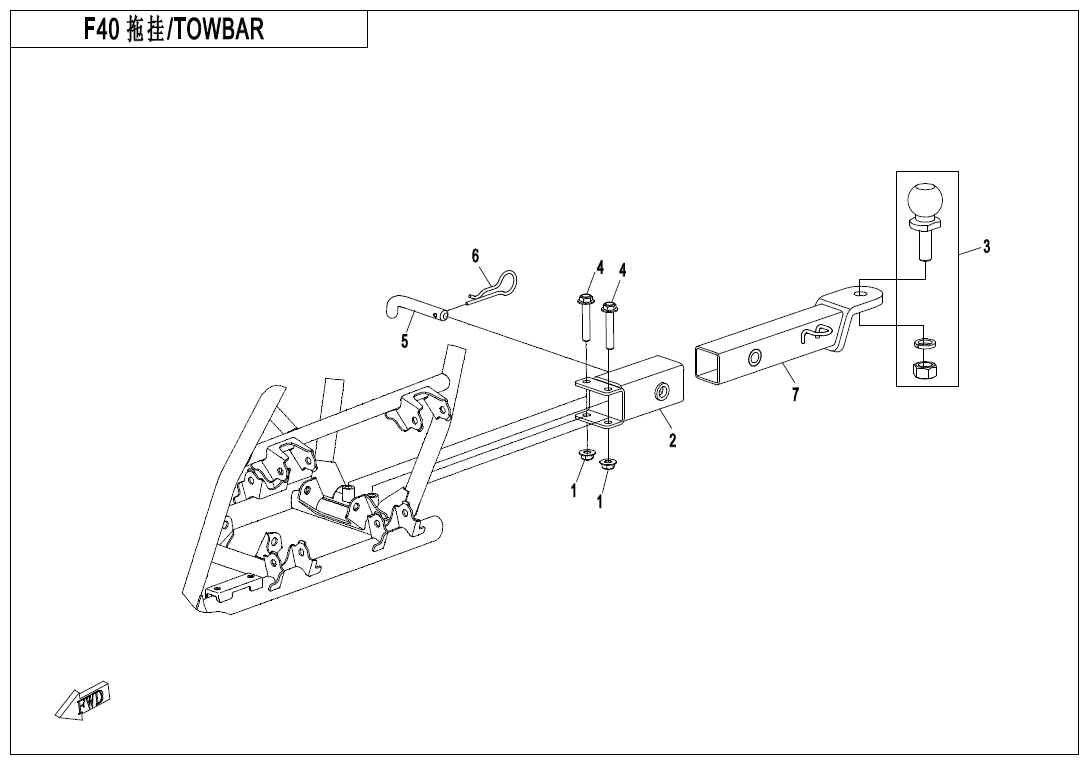 F40 拖挂/TOWBAR

6
4
4
5
3
7
2
1
1

FWD