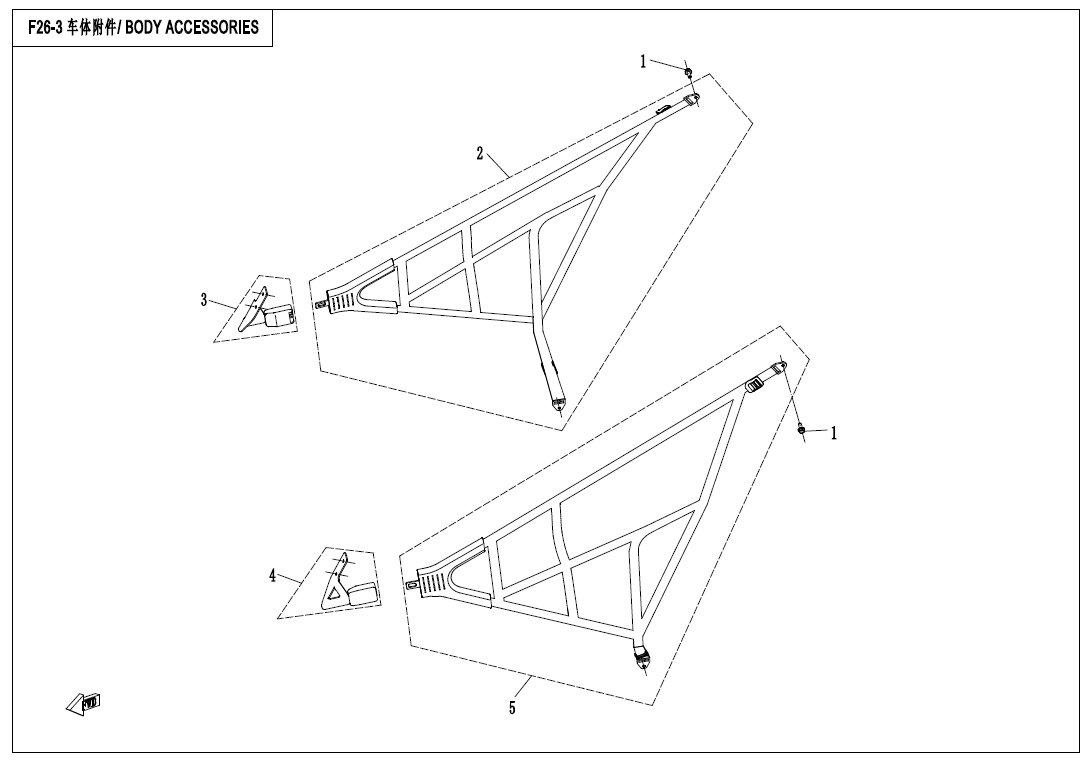 F26-3 车体附件/ BODY ACCESSORIES

1

2

3

1

4

5