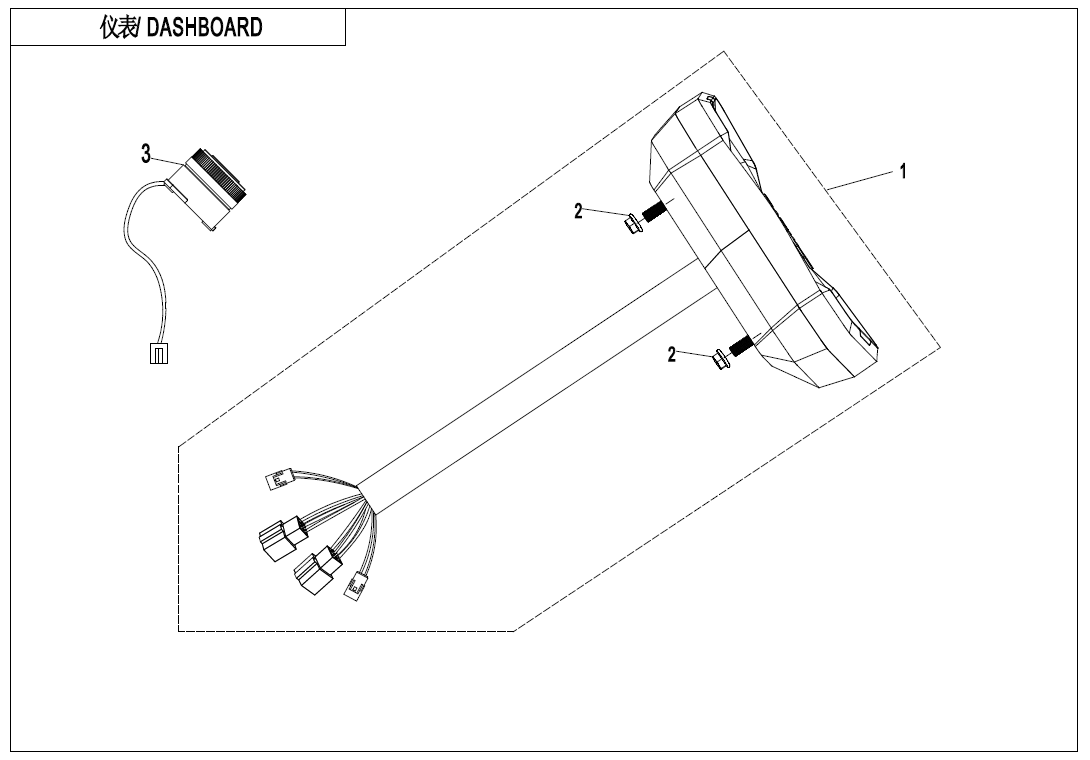 仪表/ DASHBOARD

3

1

2

2