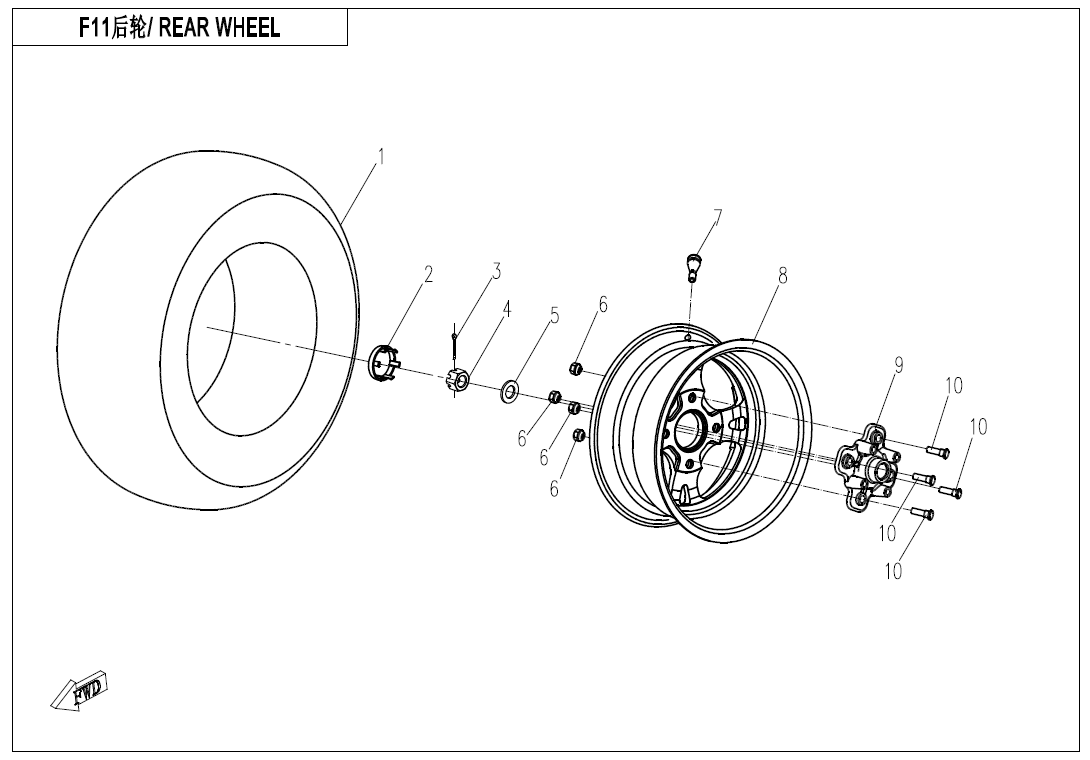 F11后轮/ REAR WHEEL

1
2
3
4
5
6
6
6
6
7
8
9
10
10
10
10

FWD