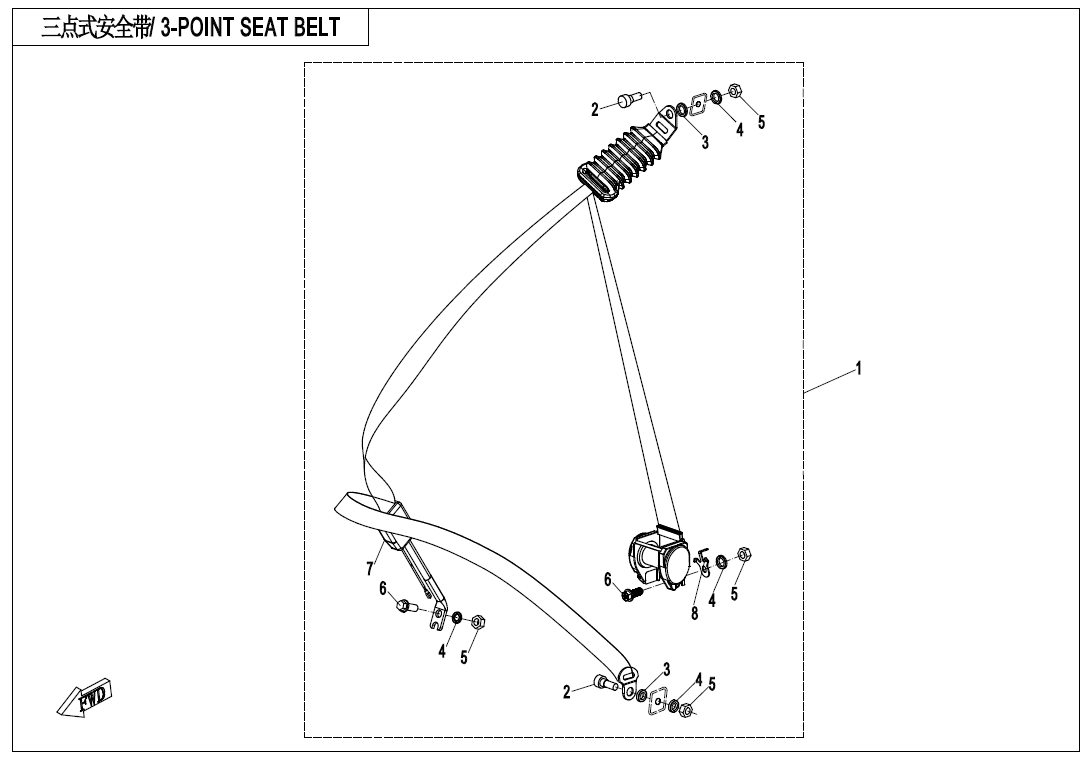 三点式安全带/ 3-POINT SEAT BELT

2
3
4
5
1
7
6
4
5
6
8
4
5
2
3
4
5
FWD