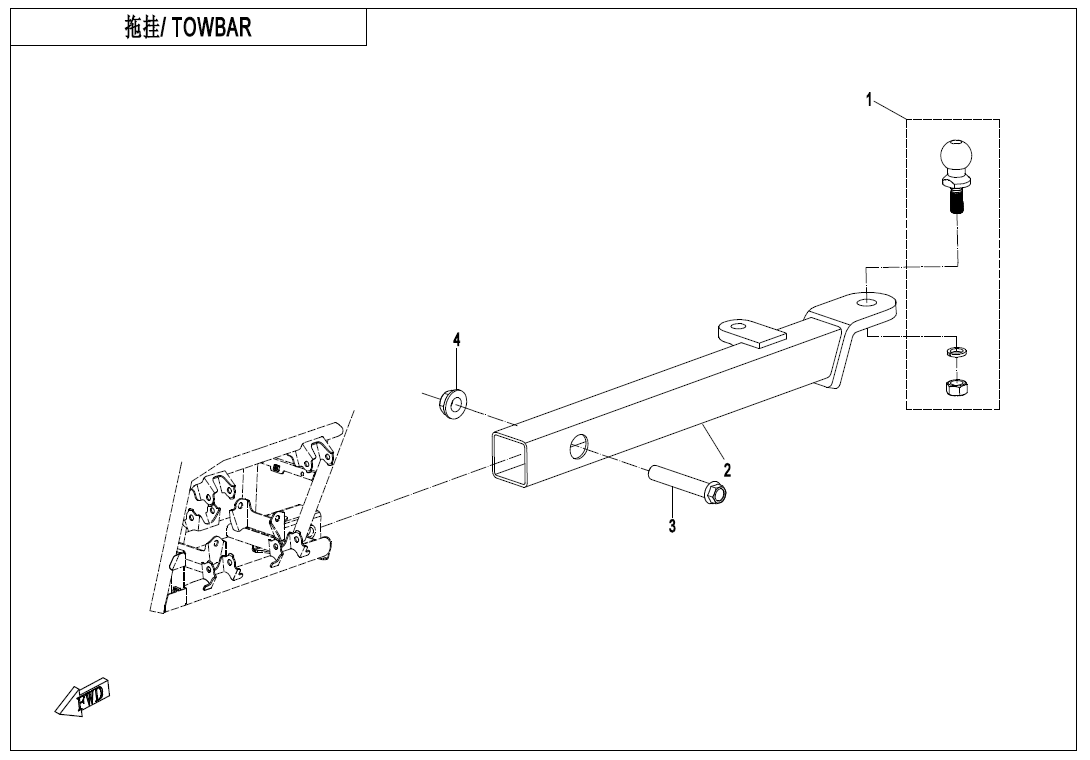 拖挂/ TOWBAR

1

4

2

3

FWD