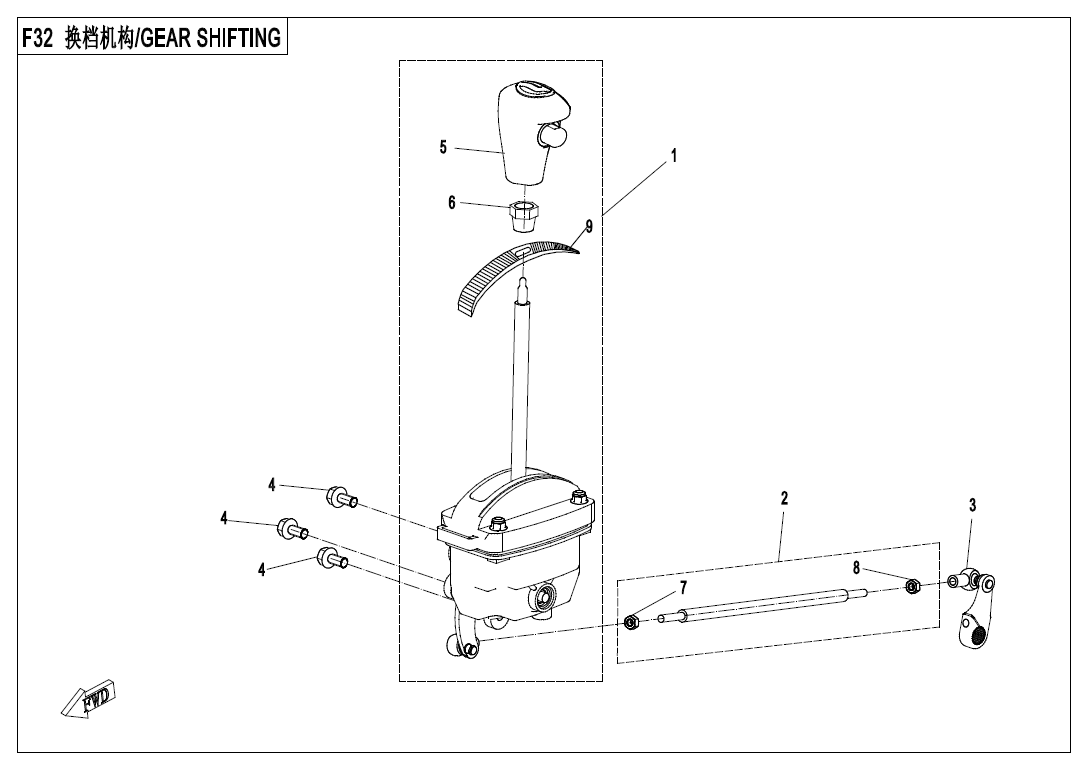 F32 换档机构/GEAR SHIFTING

5
1
6
9
4
4
4
2
3
8
7
FWD