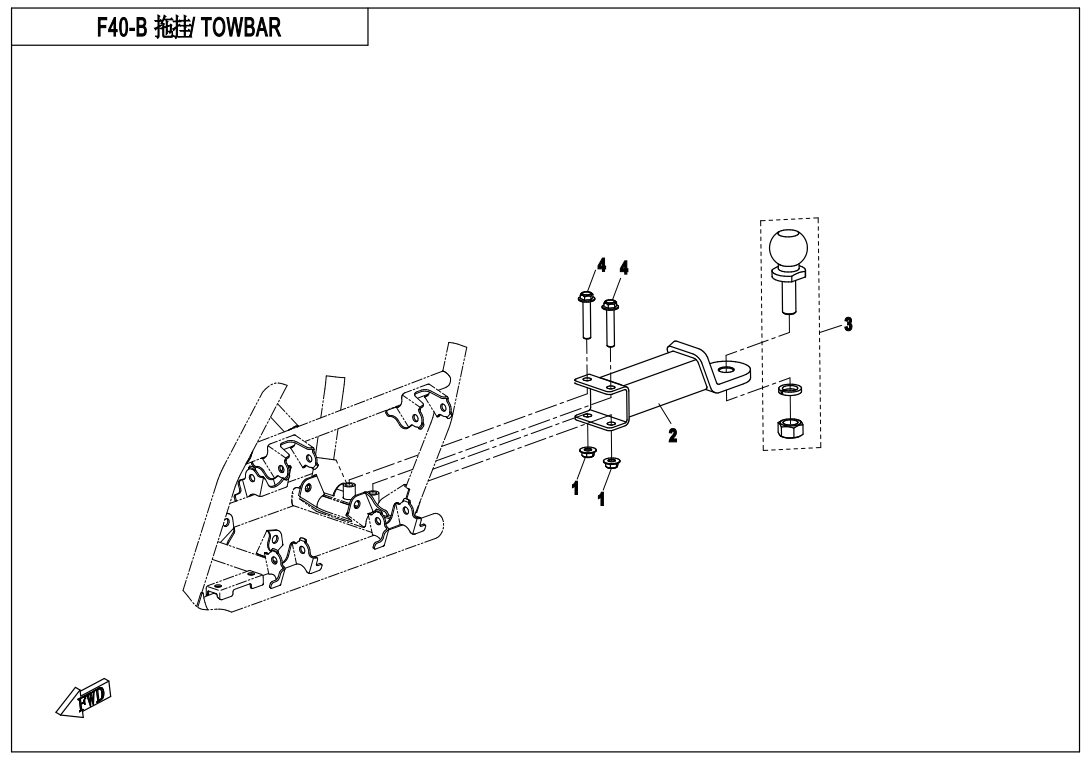 F40-B 拖挂/ TOWBAR

4 4

3

2

1 1

FWD