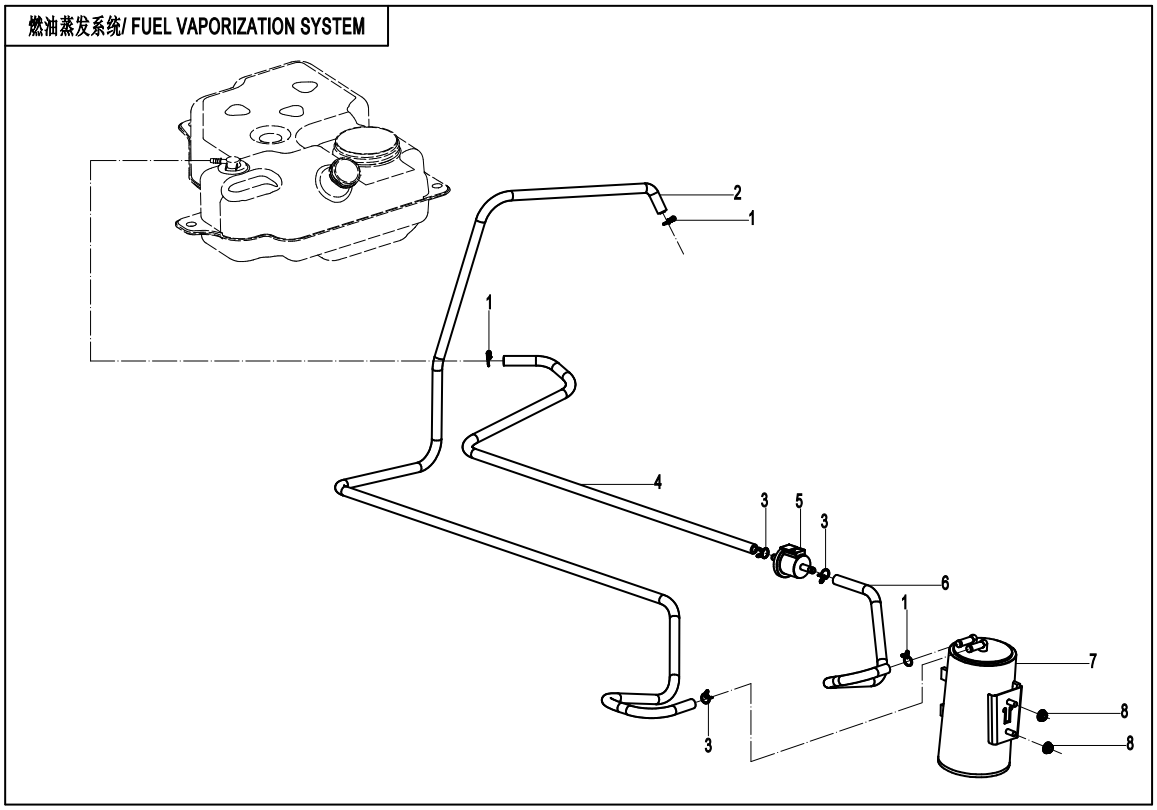 燃油蒸发系统/ FUEL VAPORIZATION SYSTEM

2
1
1
4
3
5
3
6
1
7
8
8
3