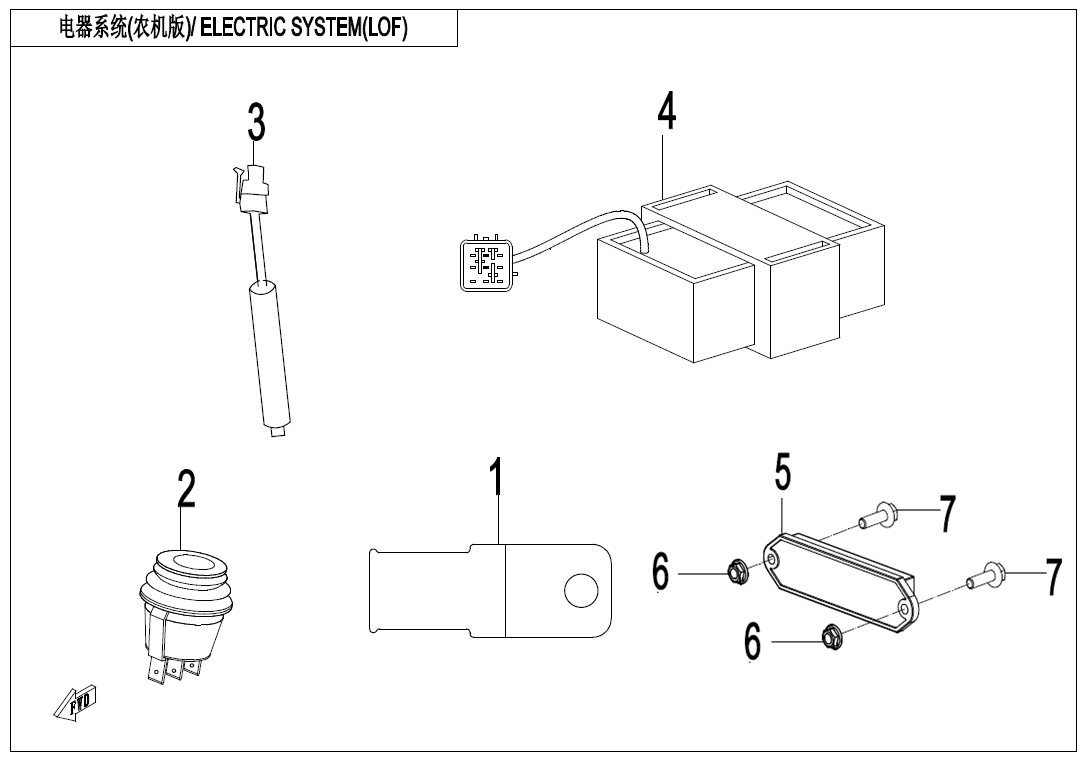 电器系统(农机版)/ ELECTRIC SYSTEM(LOF)

3

4

2

1

5

7

6

7

6

FWD