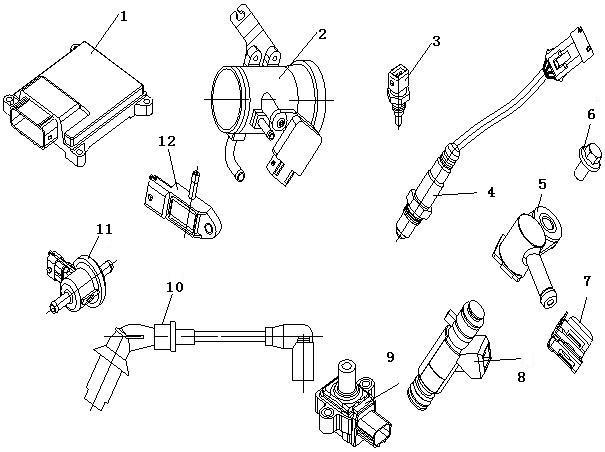 1
2
3
12
6
4
5
11
10
7
9
8