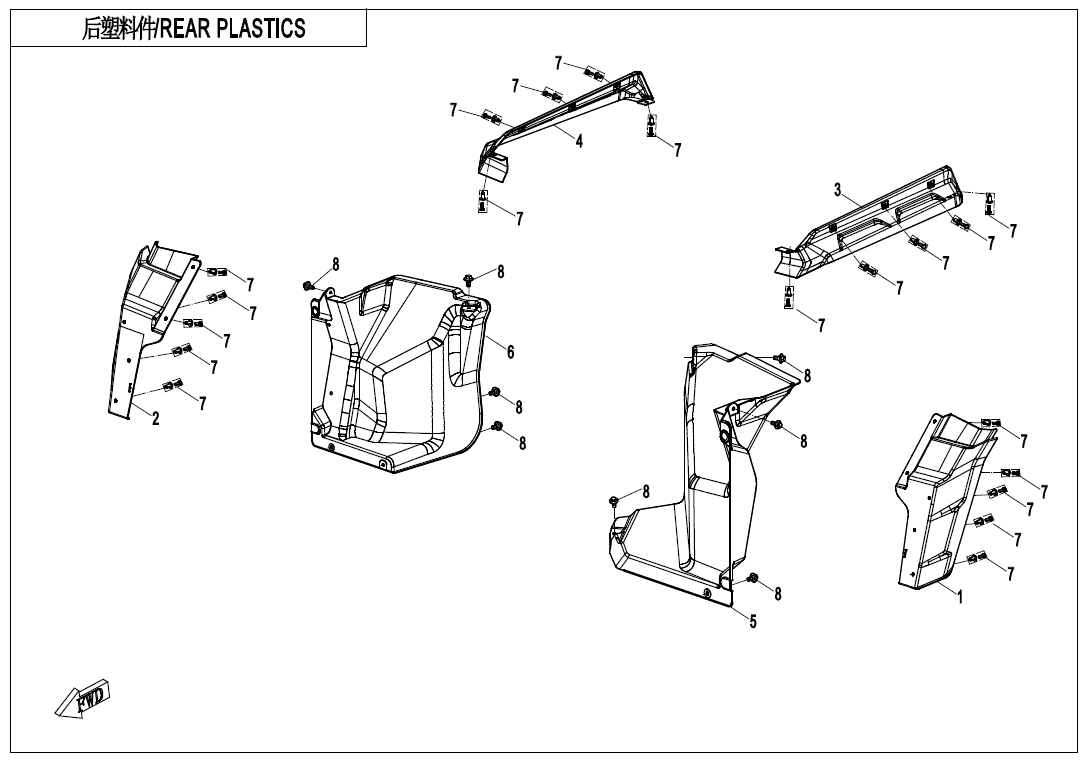 后塑料件/REAR PLASTICS

7
7
7
4
7
7

3
7
7
7
7
7

7
7
7
7
7
2

8
8
6
8
8

8
8
8
8
5

7
7
7
7
7
1

FWD