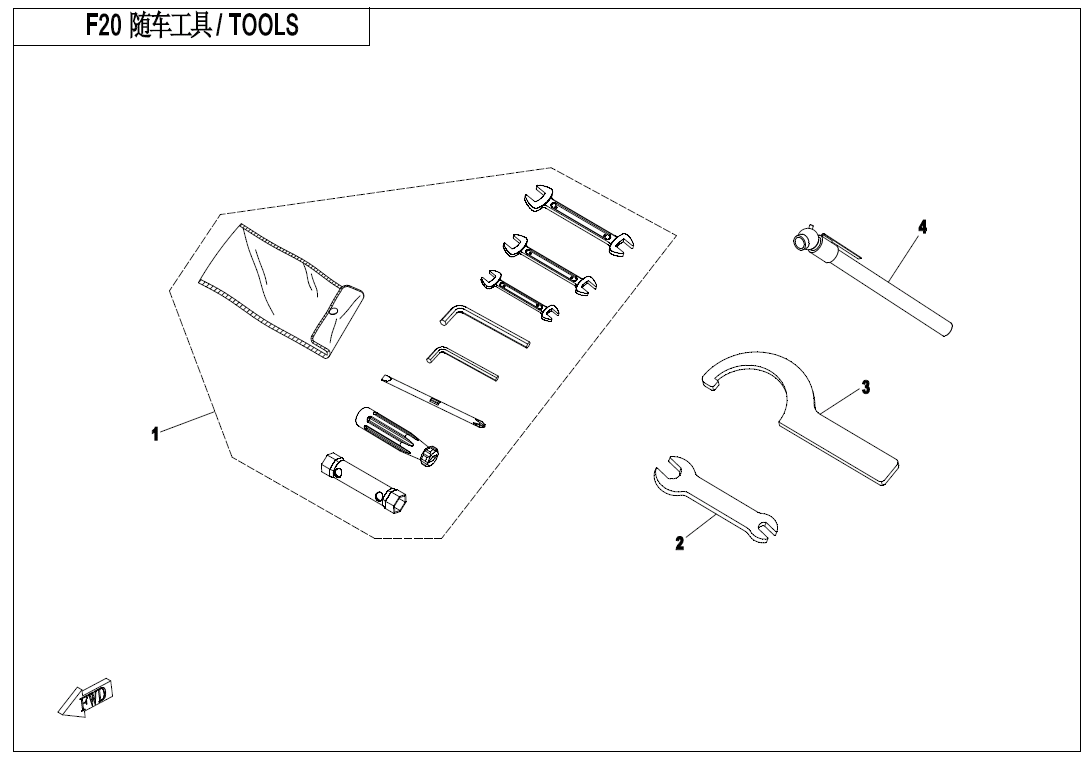 F20 随车工具 / TOOLS

4

3

1

2

FWD