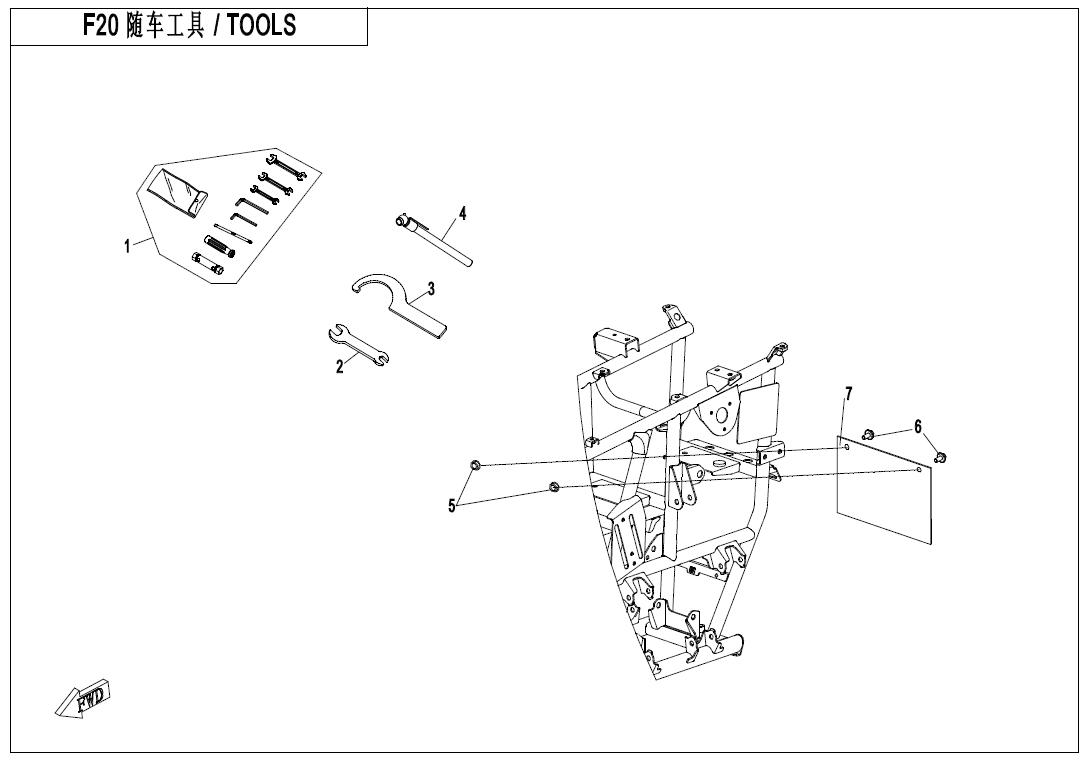 F20 随车工具 / TOOLS

1

4

3

2

7

6

5

FWD