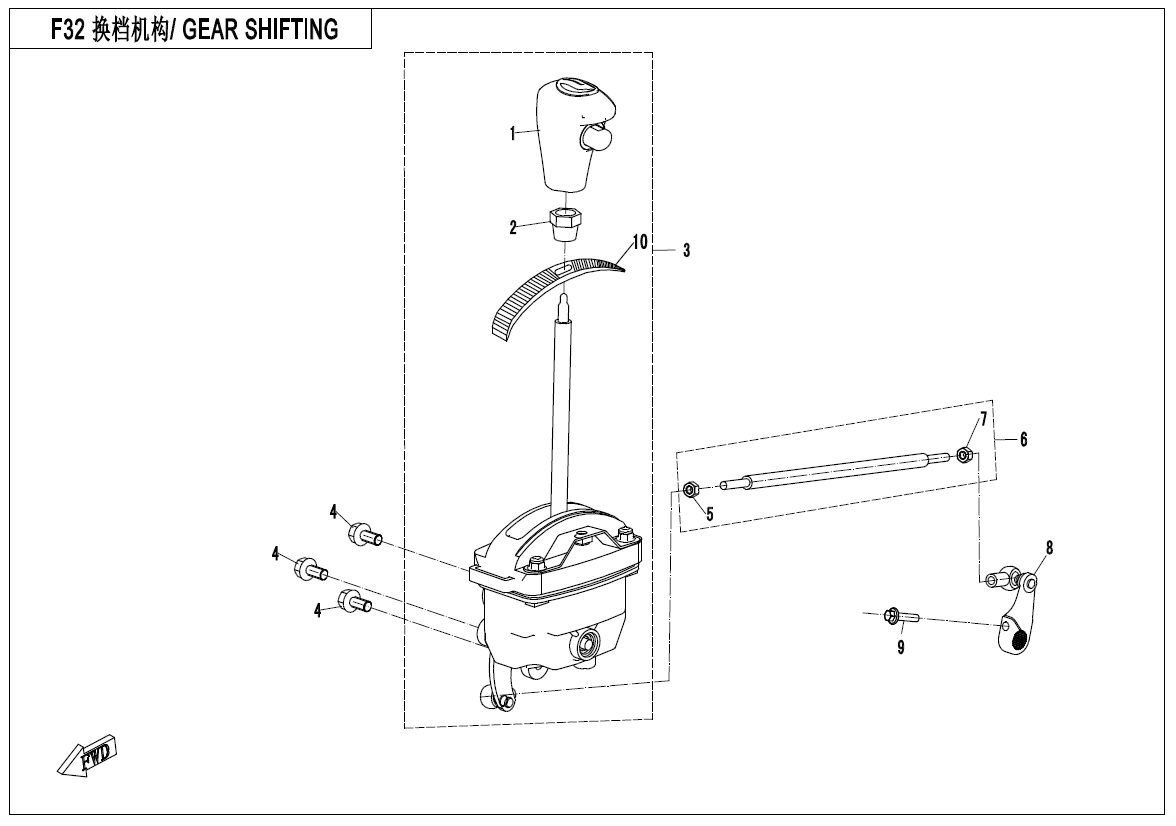 F32 换档机构/ GEAR SHIFTING

1
2
10
3
7
6
5
4
4
4
8
9
FWD