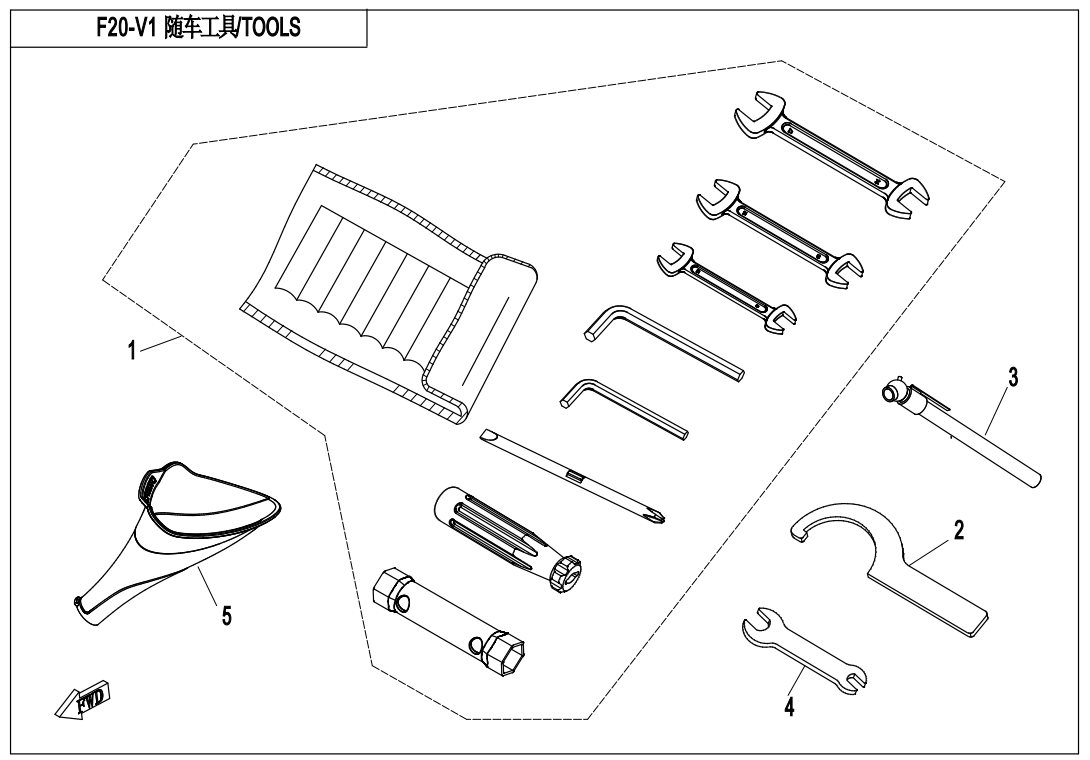 F20-V1 随车工具/TOOLS

1

3

2

5

4

FWD