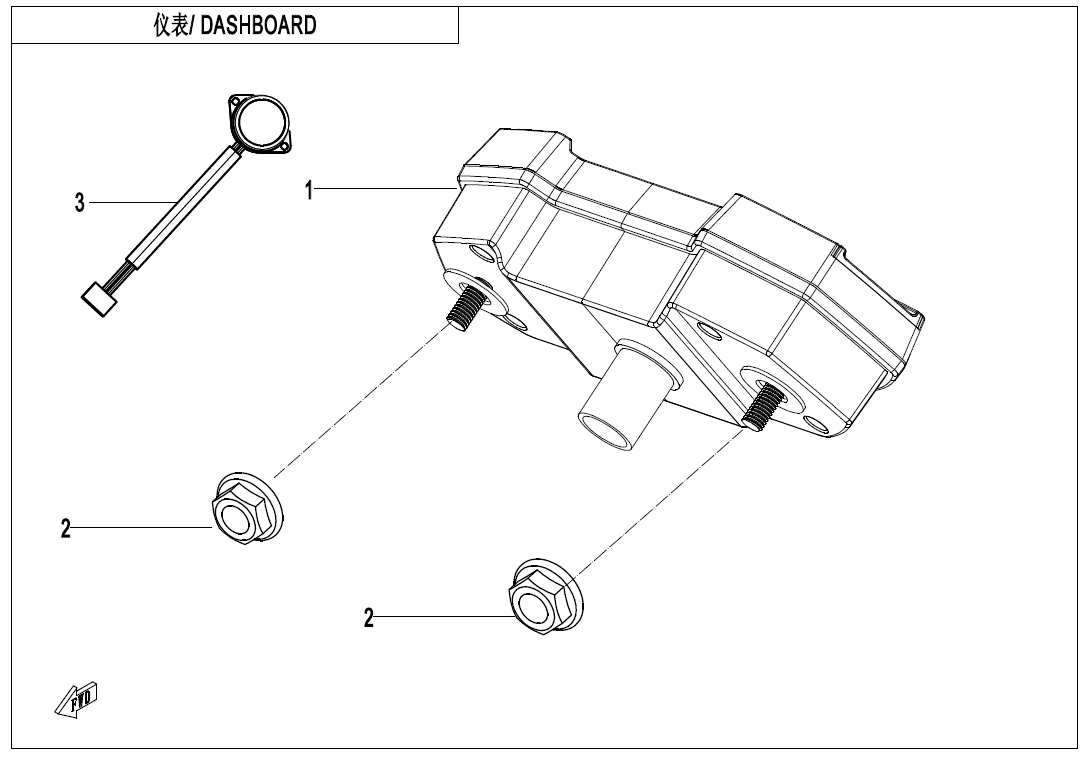 仪表/ DASHBOARD

3

1

2

2

FWD