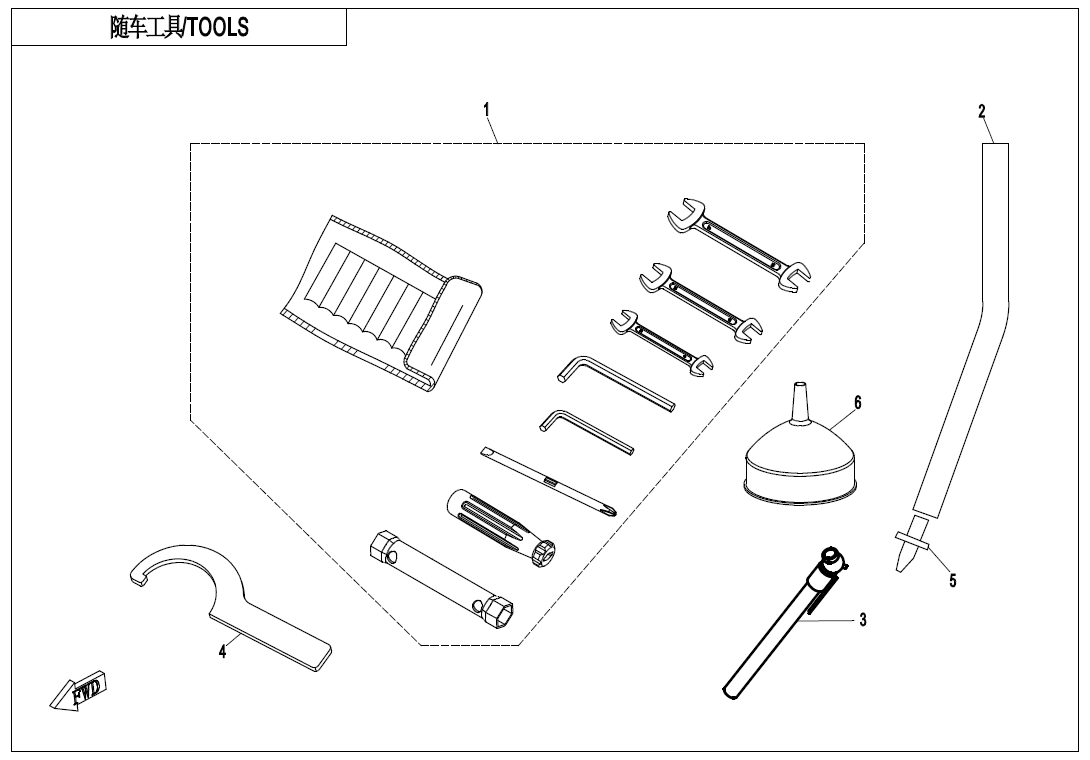 随车工具/TOOLS

1

2

6

5

3

4

FWD