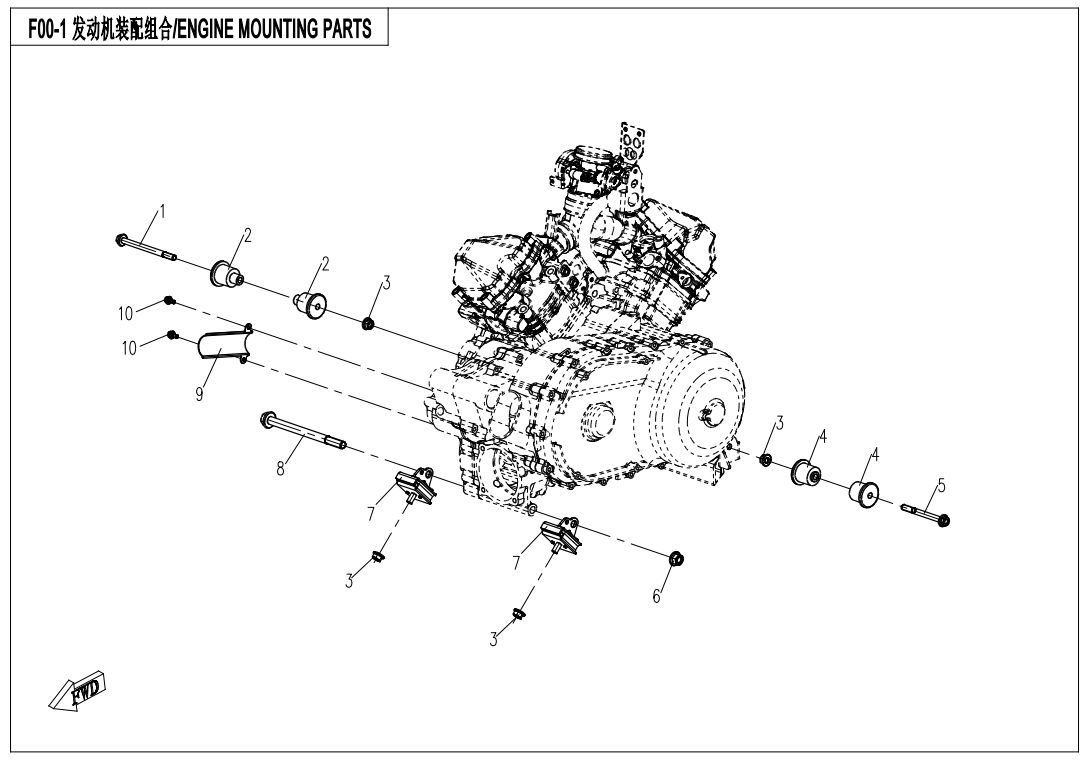 F00-1 发动机装配组合/ENGINE MOUNTING PARTS

1
2
2
3
10
10
9
8
7
3
7
3
6
3
4
4
5
FWD