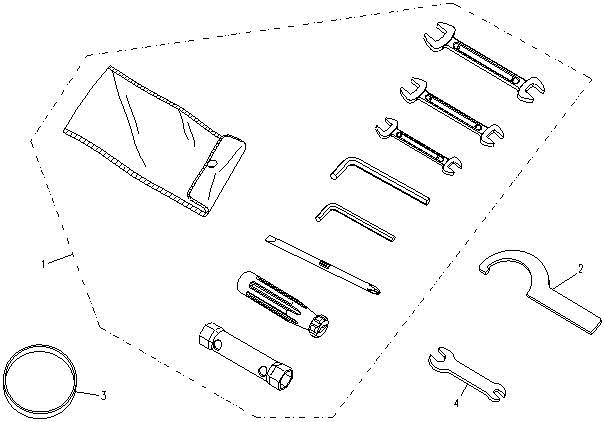 1
2
3
4