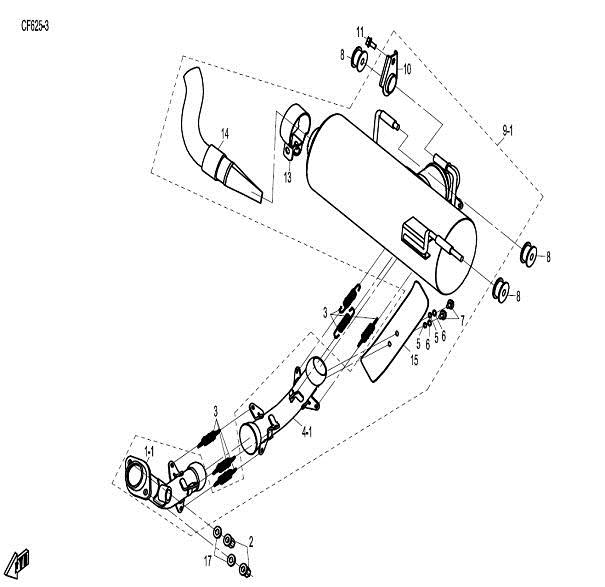 CF625-3

11
8
10
9-1
14
13
8
8
3
7
5
6
5
6
15
3
4-1
1-1
2
17