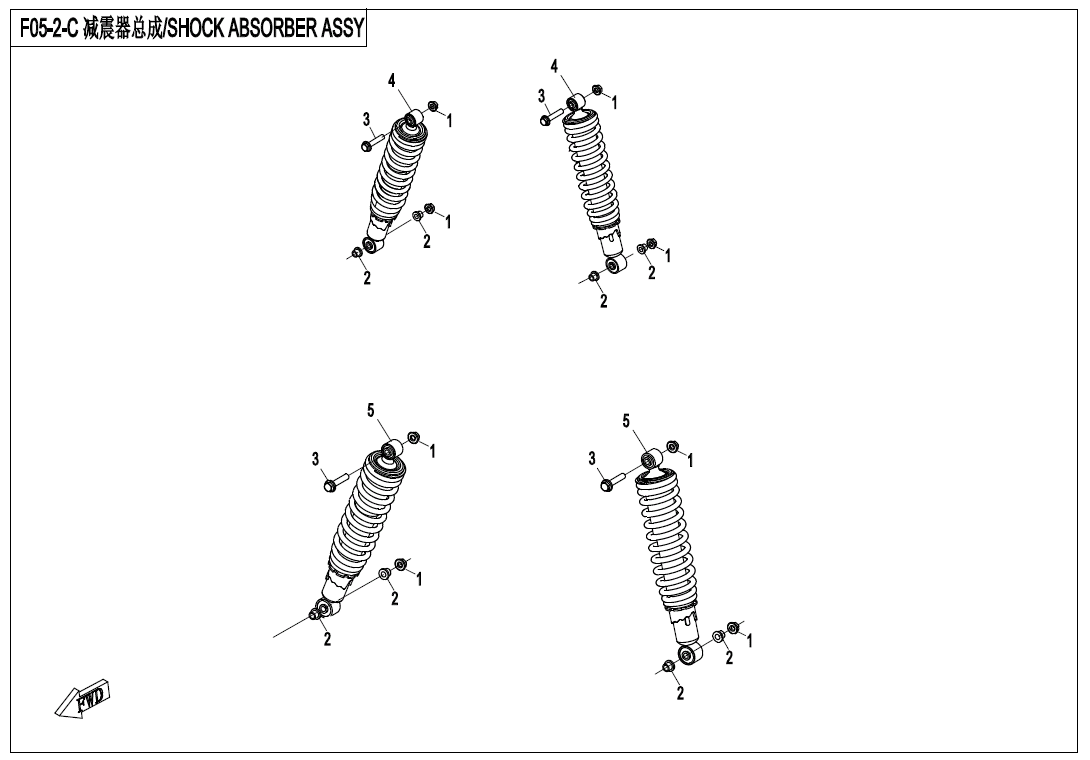 F05-2-C 减震器总成/SHOCK ABSORBER ASSY

4
3
1
1
2
2

4
3
1
1
2
2

5
3
1
1
2
2

5
3
1
1
2
2

FWD