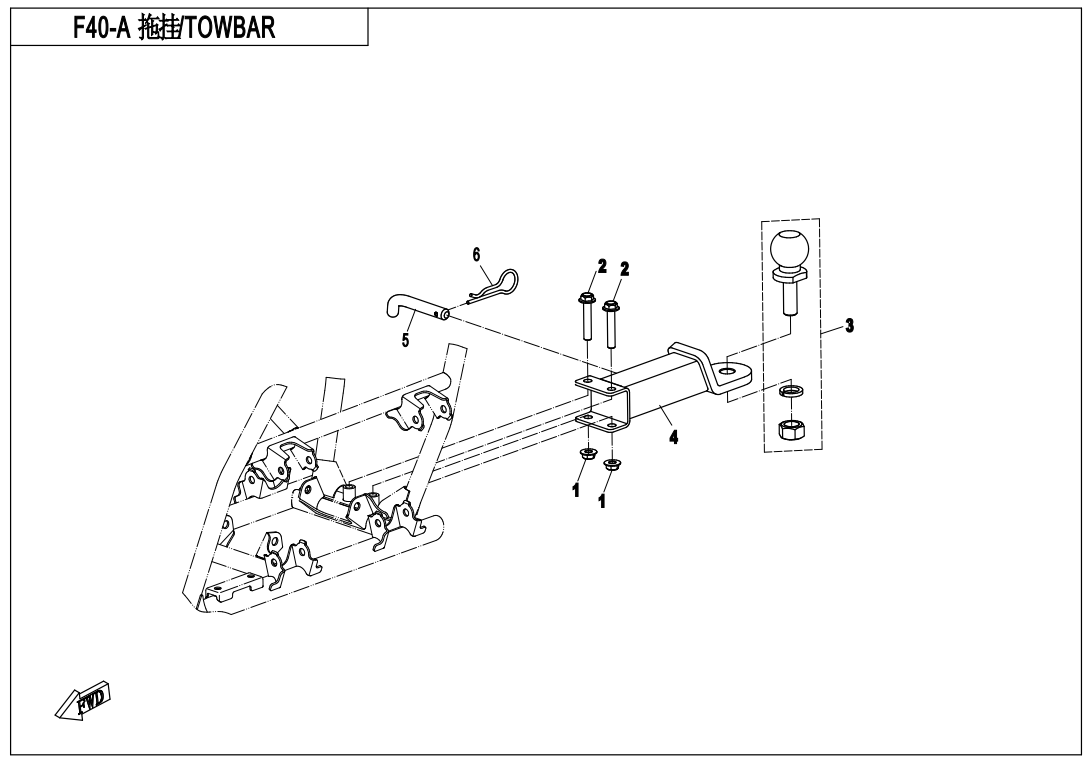 F40-A 拖挂/TOWBAR

6
2 2
5
3
4
1
1
FWD