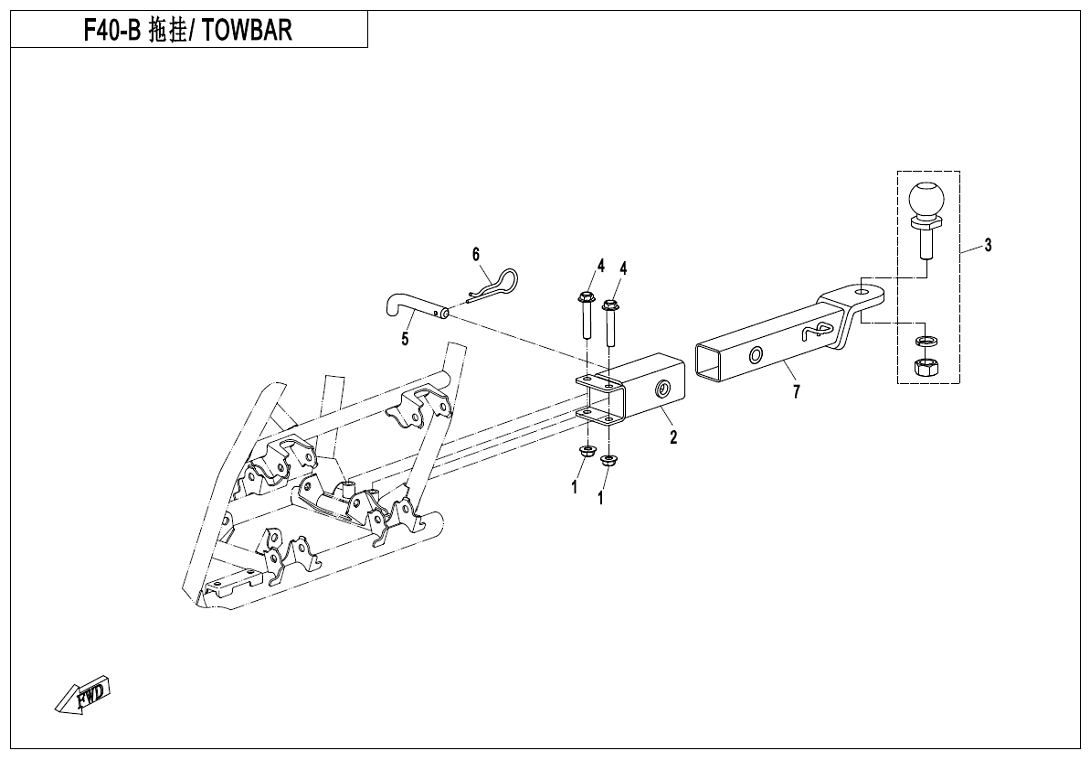 F40-B 拖挂/ TOWBAR

6
4
4
3
5
7
2
1
1
FWD