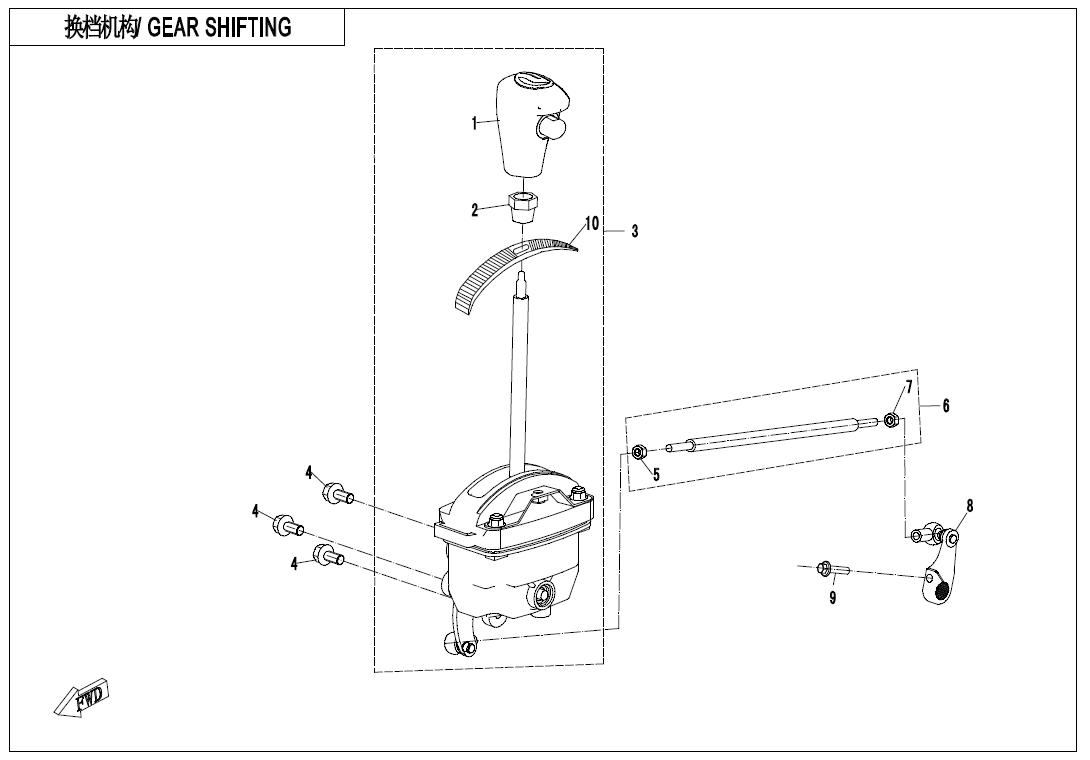 换档机构/ GEAR SHIFTING

1
2
10
3
7
6
5
4
4
4
8
9
FWD