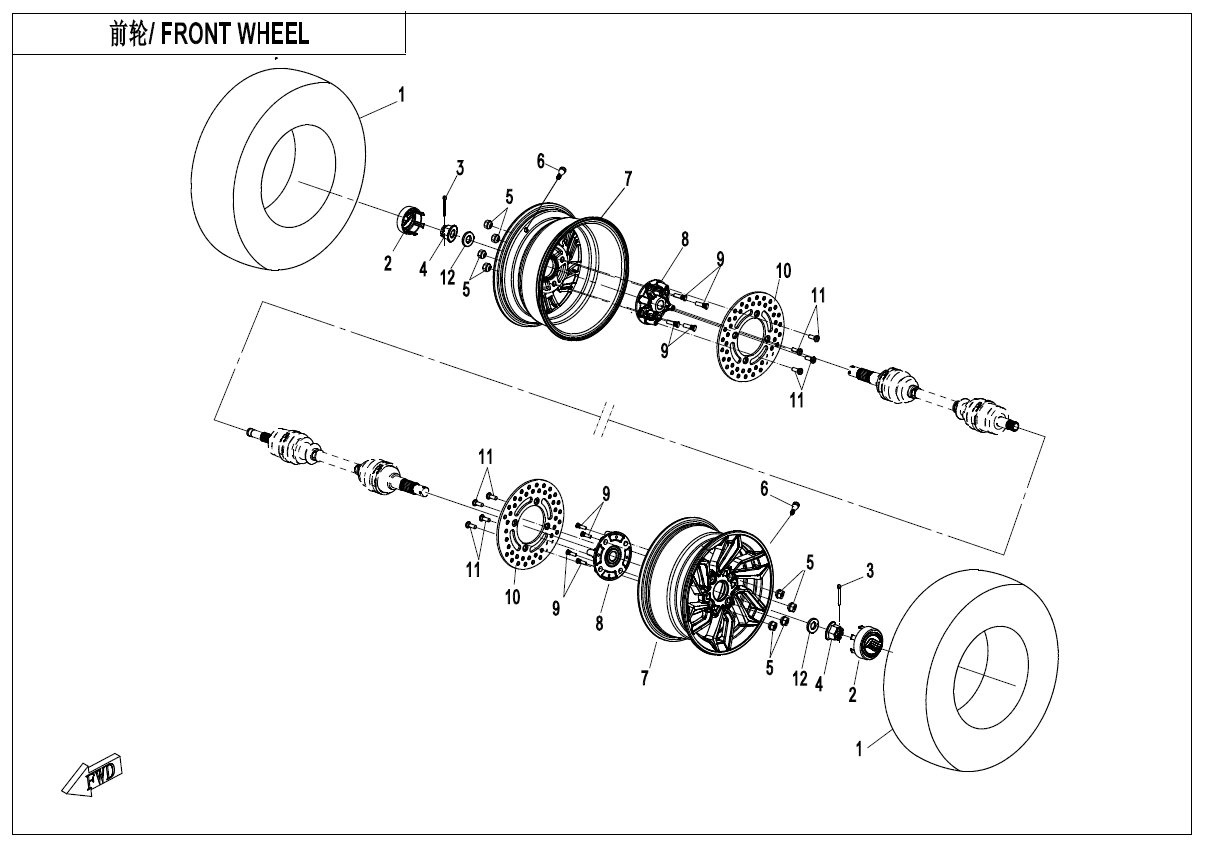 前轮/ FRONT WHEEL

1
3
6
7
5
2
4
12
5
8
9
10
11
9
11

11
9
6
11
10
9
8
5
3
7
5
12
4
2
1

FWD