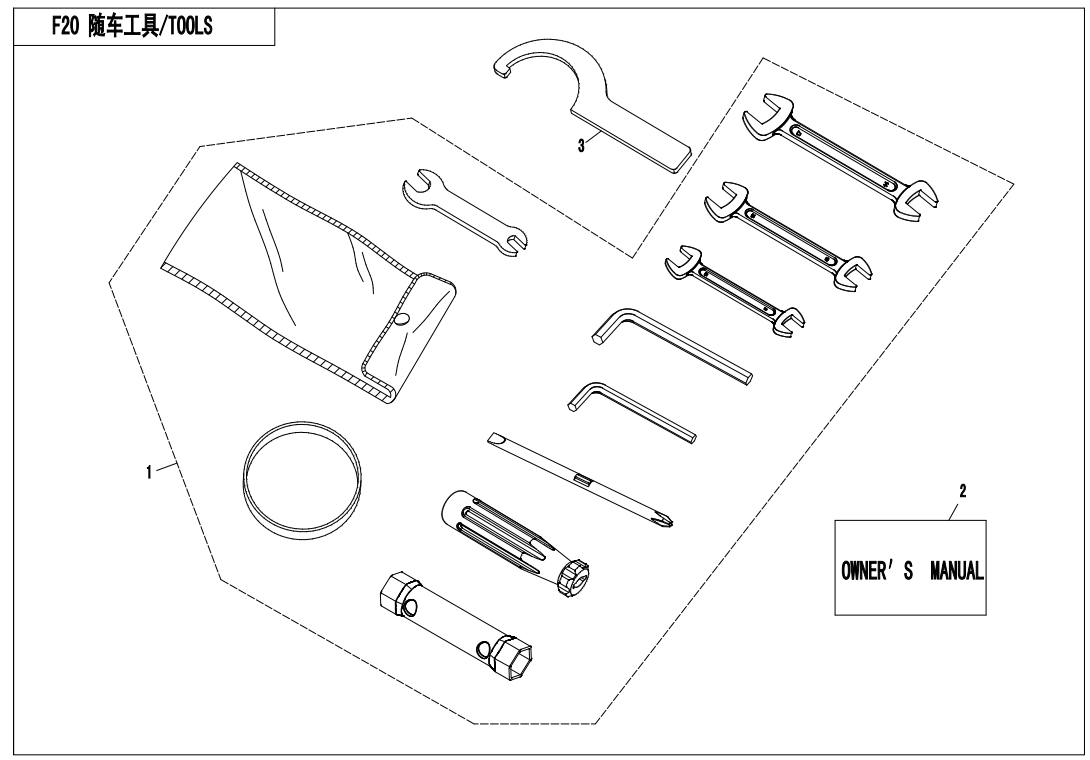 F20 随车工具/TOOLS

3

1

2

OWNER'S MANUAL