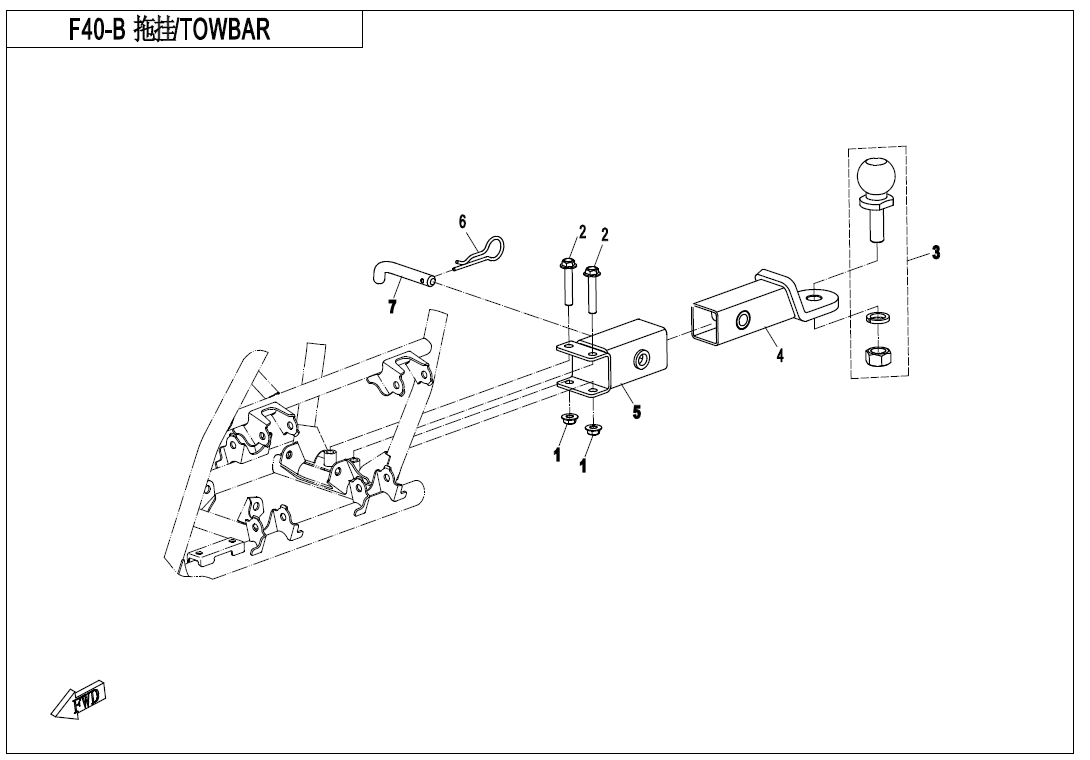 F40-B 拖挂/TOWBAR

6
2
2
3
7
4
5
1
1
FWD