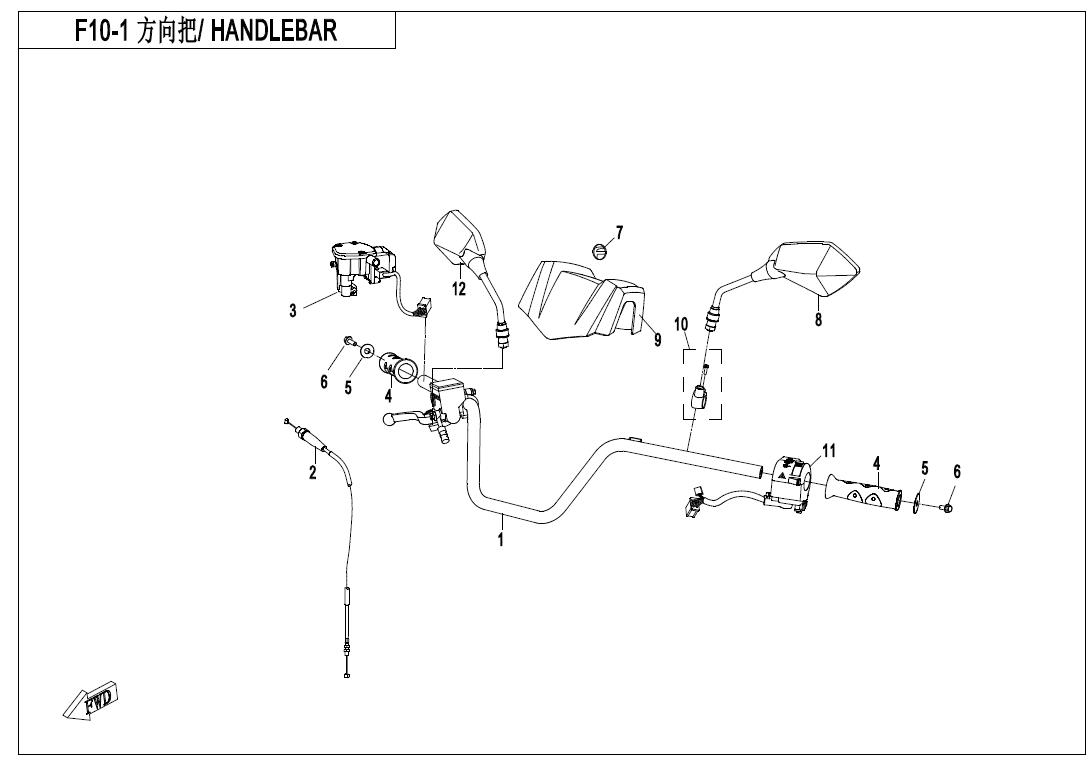 F10-1 方向把/ HANDLEBAR

7
12
3
9
10
8
6
5
4
11
4
5
6
2
1
FWD