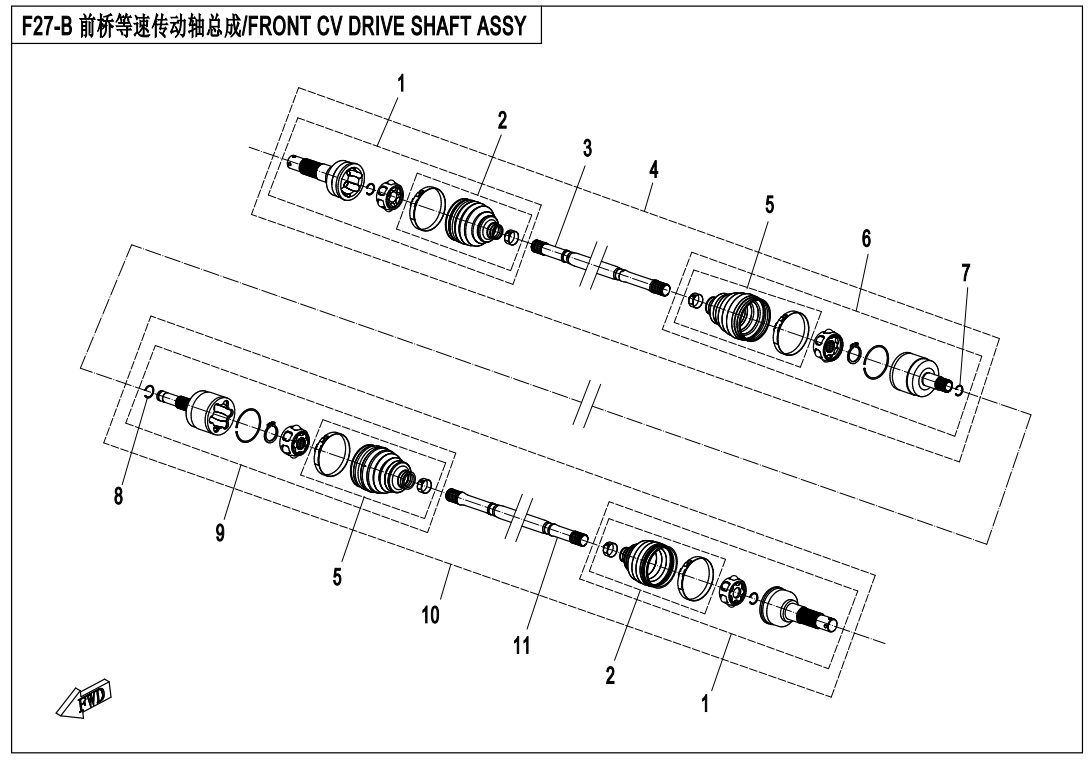 F27-B 前桥等速传动轴总成/FRONT CV DRIVE SHAFT ASSY

1
2
3
4
5
6
7
8
9
5
10
11
2
1
FWD