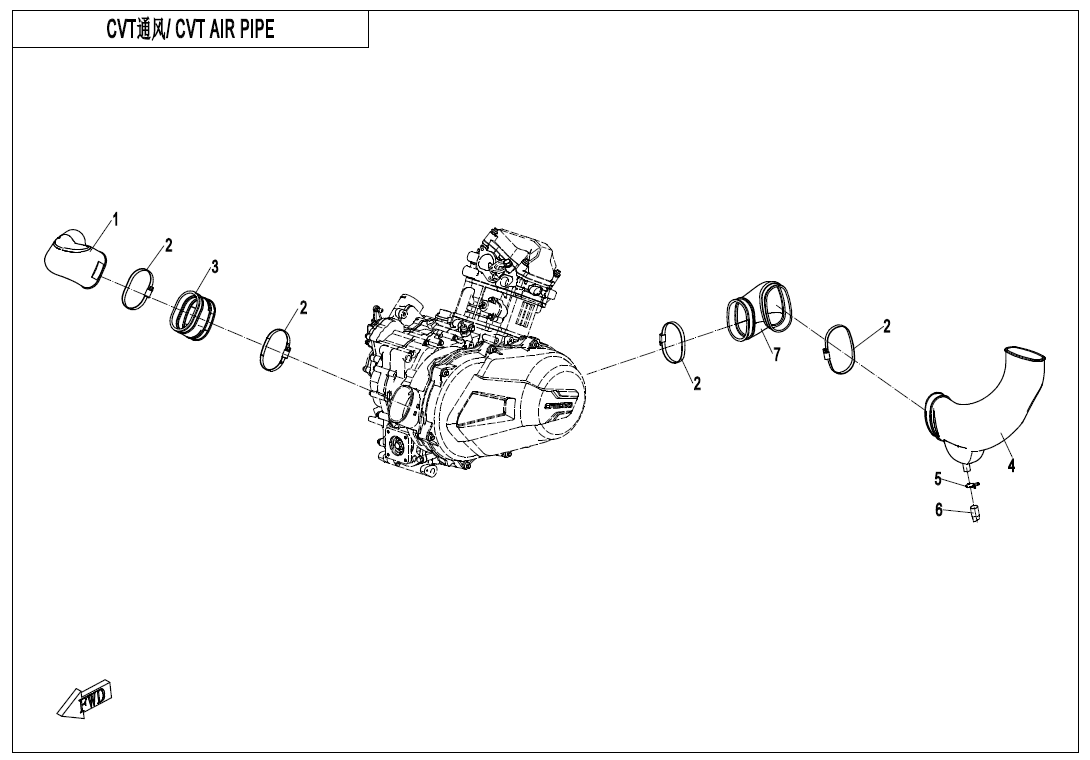 CVT通风/ CVT AIR PIPE

1
2
3
2
2
7
2
4
5
6
FWD