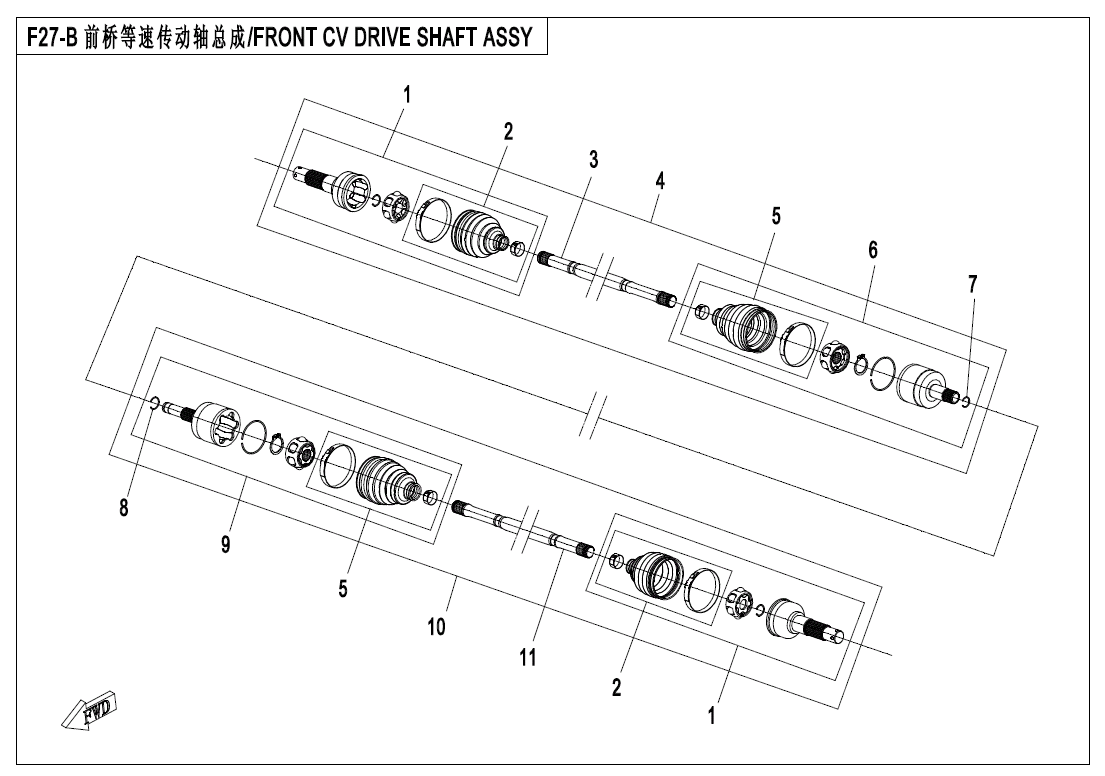 F27-B 前桥等速传动轴总成/FRONT CV DRIVE SHAFT ASSY

1
2
3
4
5
6
7
8
9
5
10
11
2
1
FWD