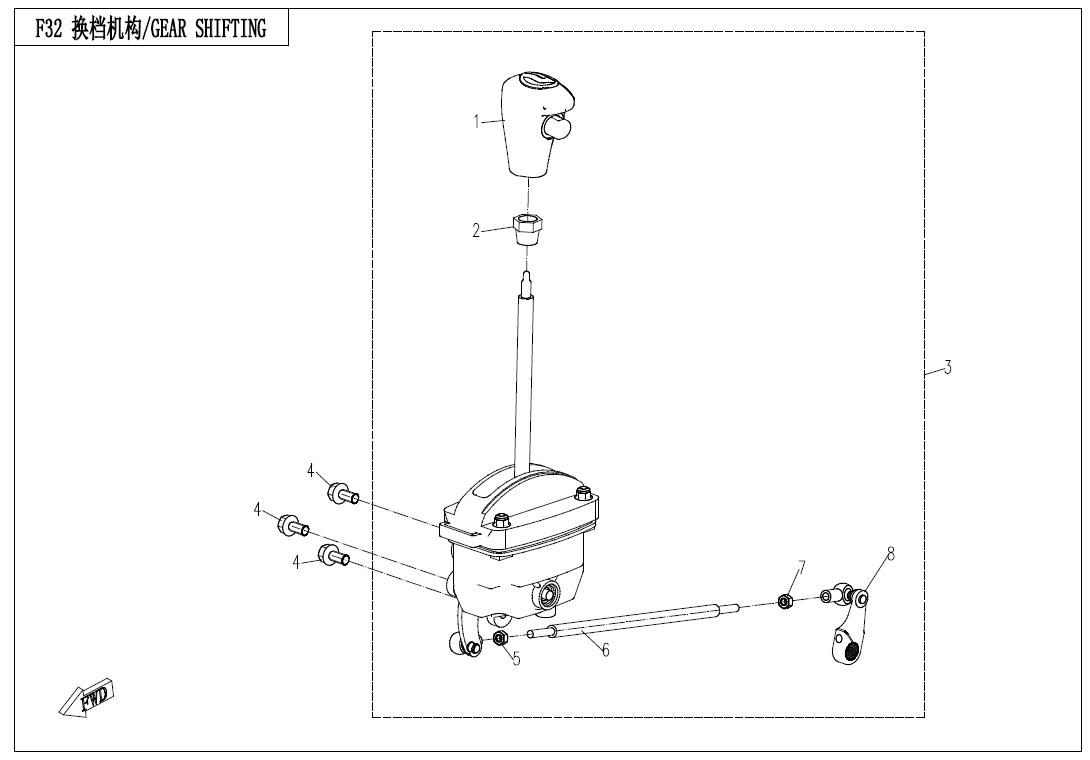 F32 换档机构/GEAR SHIFTING

1
2
3
4
4
4
5
6
7
8
FWD